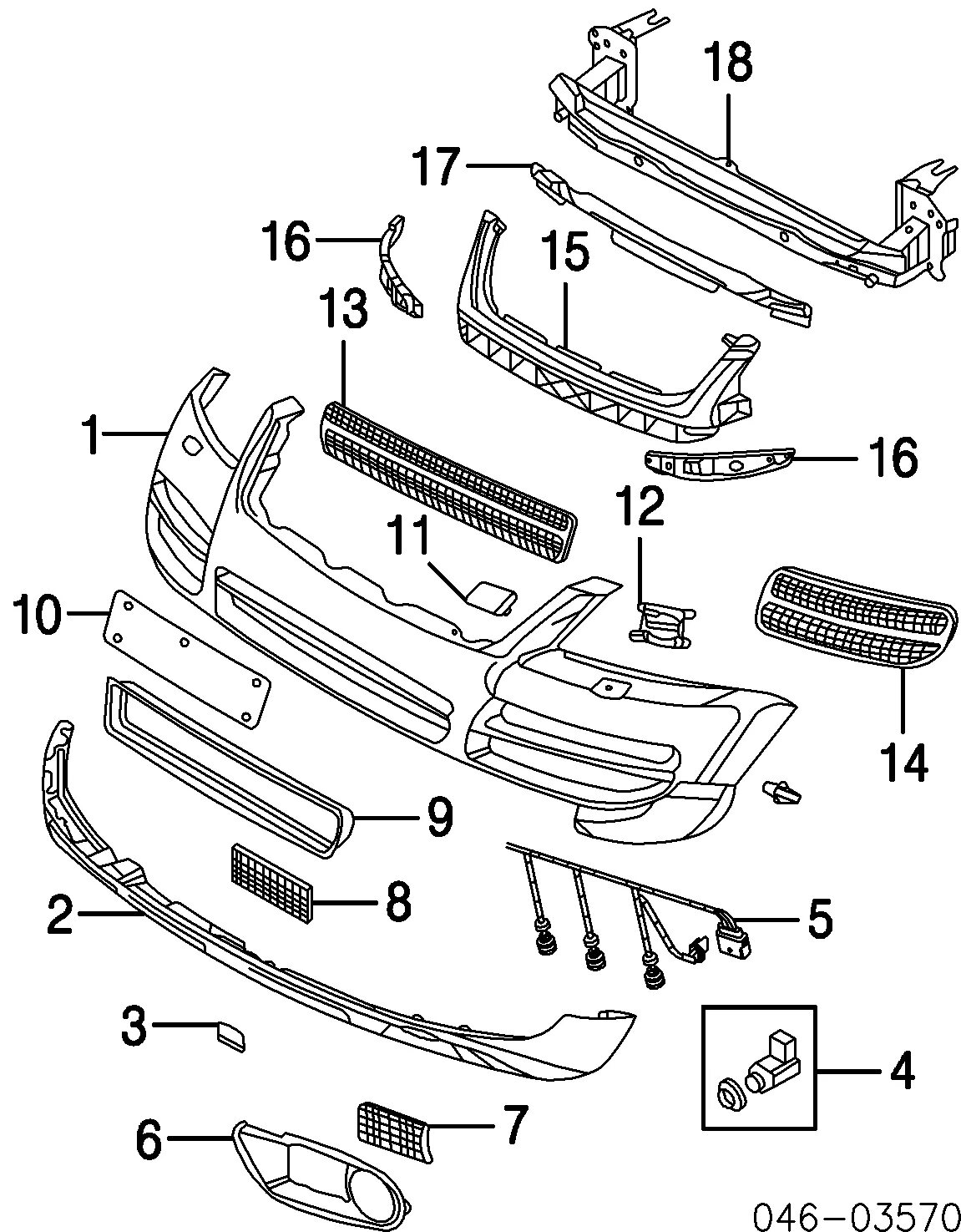 18
17
16
15
13
1
16
12
11
10
14
9
8
5
2
3
4
7
6
046-03570