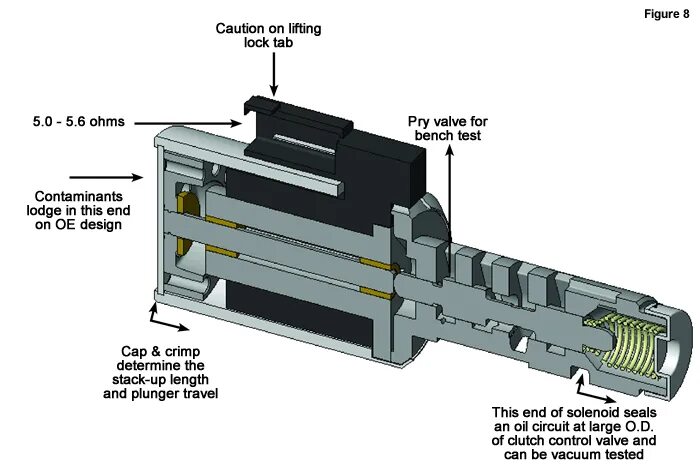 Figure 8

Caution on lifting lock tab

5.0 - 5.6 ohms

Pry valve for bench test

Contaminants lodge in this end on OE design

Cap & crimp determine the stack-up length and plunger travel

This end of solenoid seals an oil circuit at large O.D. of clutch control valve and can be vacuum tested