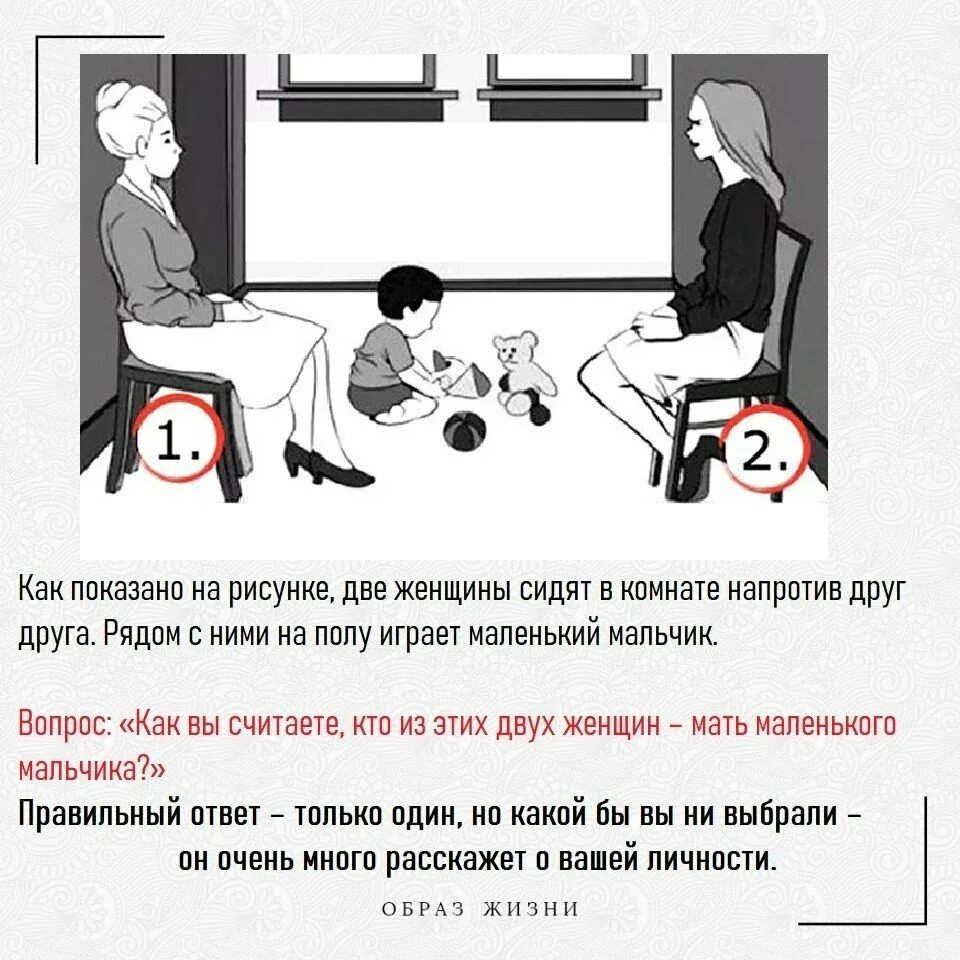 1.

2.

Как показано на рисунке, две женщины сидят в комнате напротив друг друга. Рядом с ними на полу играет маленький мальчик.

Вопрос: «Как вы считаете, кто из этих двух женщин – мать маленького мальчика?»

Правильный ответ – только один, но какой бы вы ни выбрали – он очень много расскажет о вашей личности.

ОБРАЗ ЖИЗНИ