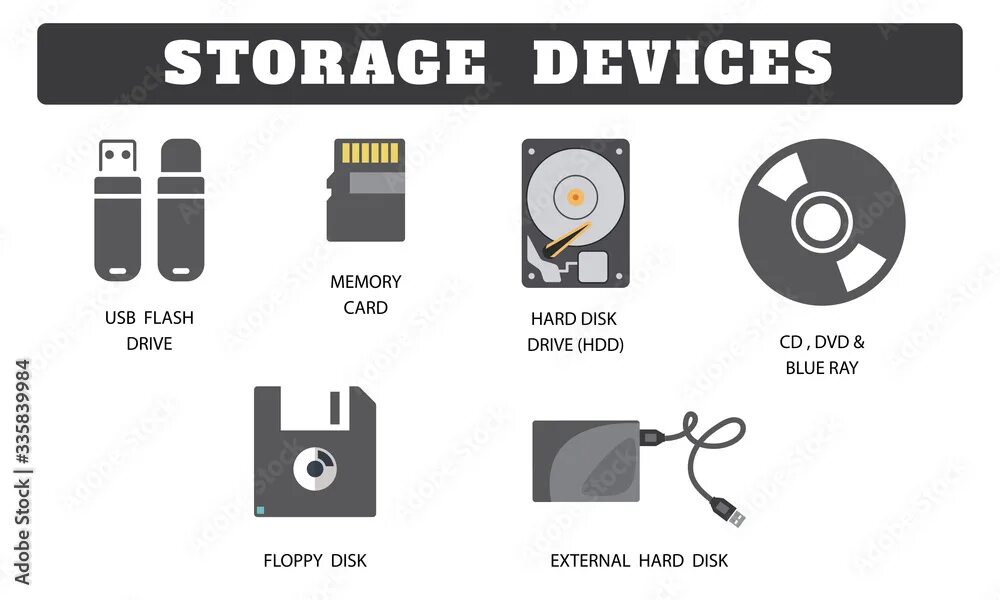 STORAGE DEVICES

USB FLASH DRIVE

MEMORY CARD

HARD DISK DRIVE (HDD)

CD , DVD & BLUE RAY

FLOPPY DISK

EXTERNAL HARD DISK

Adobe Stock | #335839984