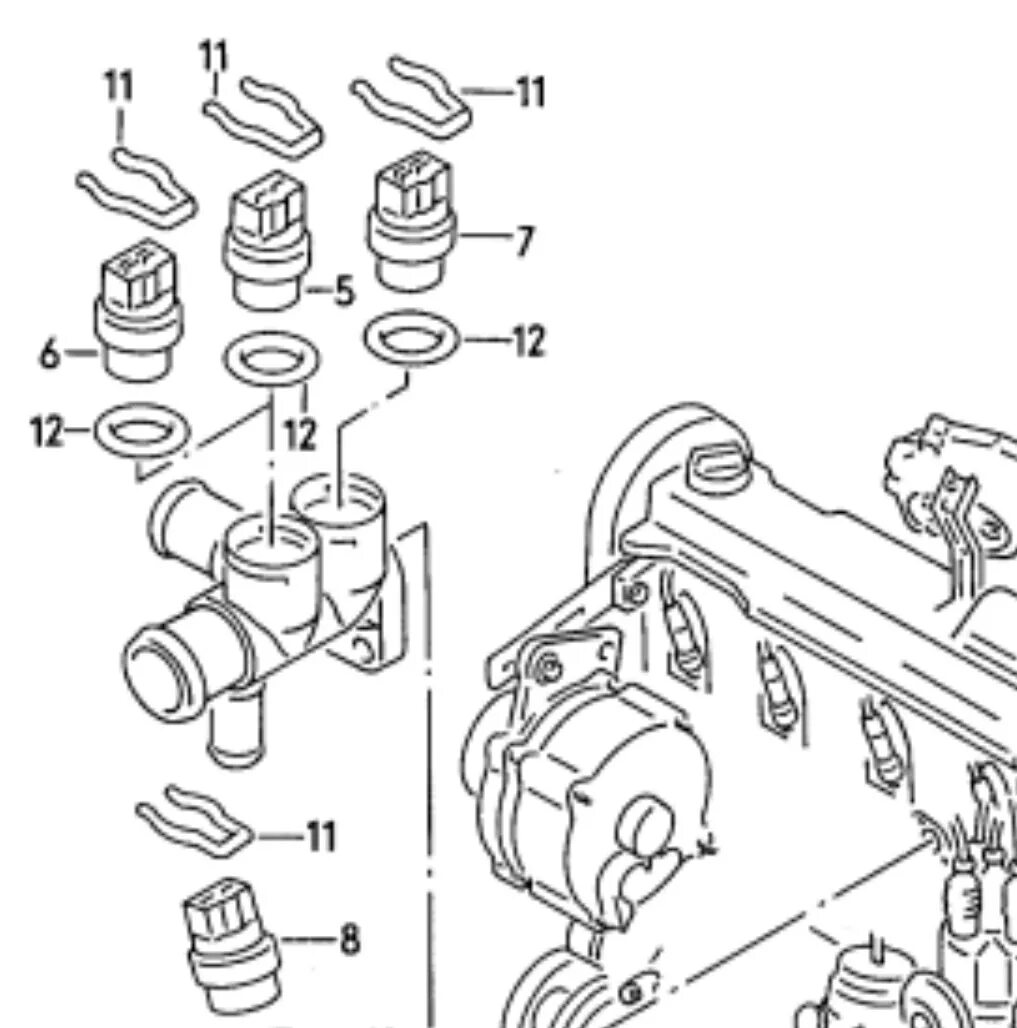 11
11
11
7
5
6
12
12
12
11
8