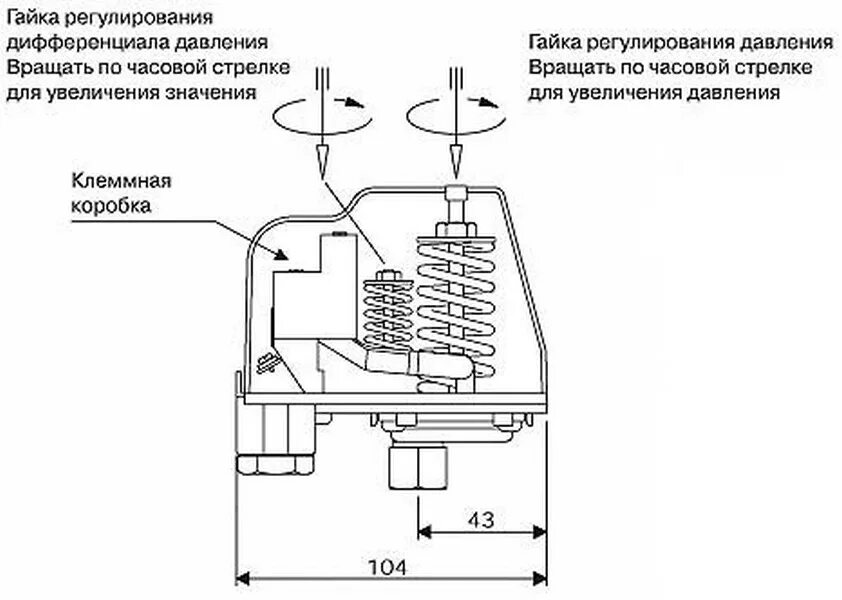 Гайка регулирования дифференциала давления
Вращать по часовой стрелке для увеличения значения

Гайка регулирования давления
Вращать по часовой стрелке для увеличения давления

Клеммная коробка

43

104