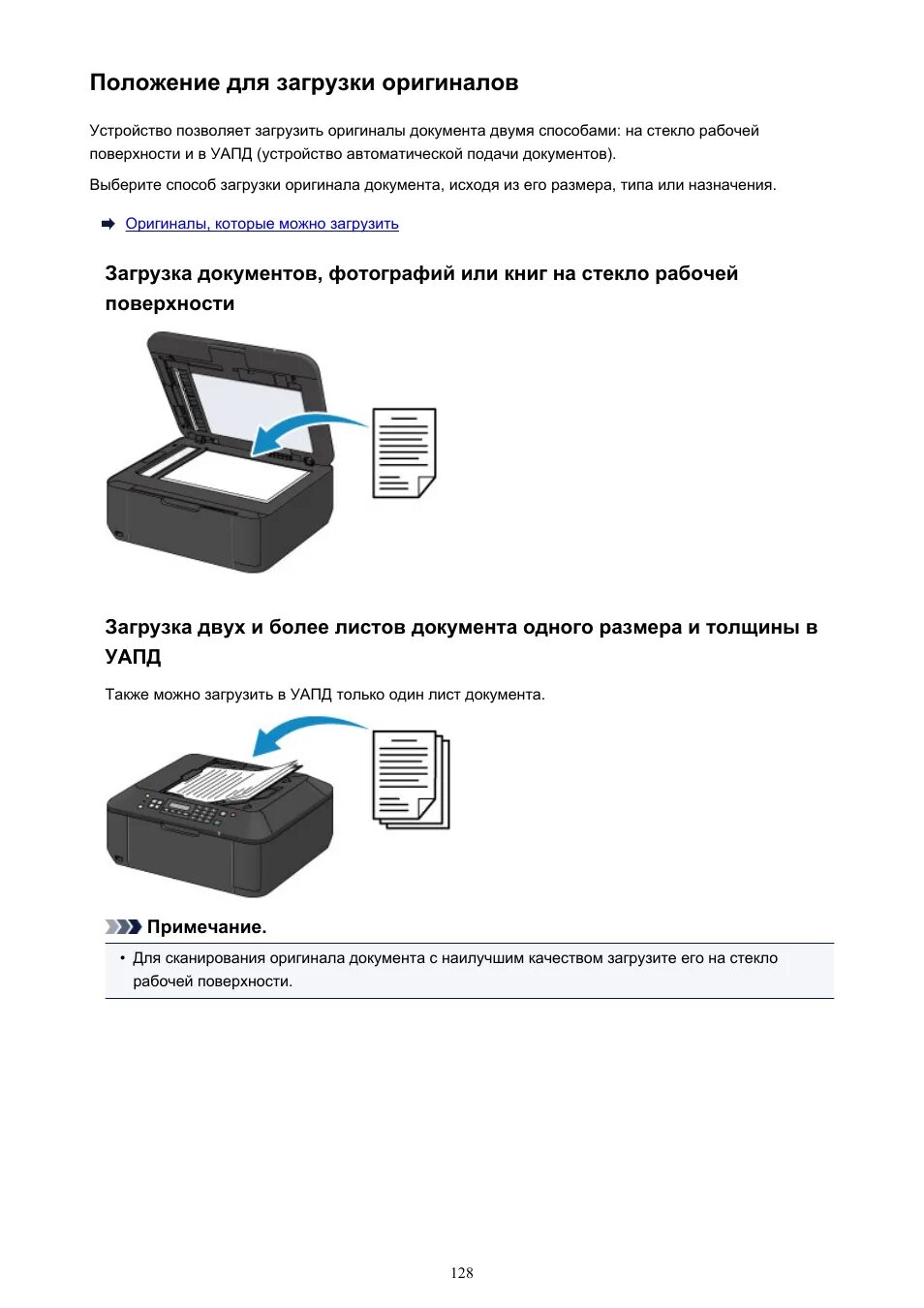 Положение для загрузки оригиналов

Устройство позволяет загрузить оригиналы документа двумя способами: на стекло рабочей поверхности и в УАПД (устройство автоматической подачи документов).

Выберите способ загрузки оригинала документа, исходя из его размера, типа или назначения.

Оригиналы, которые можно загрузить

Загрузка документов, фотографий или книг на стекло рабочей поверхности

Загрузка двух и более листов документа одного размера и толщины в УАПД

Также можно загрузить в УАПД только один лист документа.

Примечание.

• Для сканирования оригинала документа с наилучшим качеством загрузите его на стекло рабочей поверхности.

128