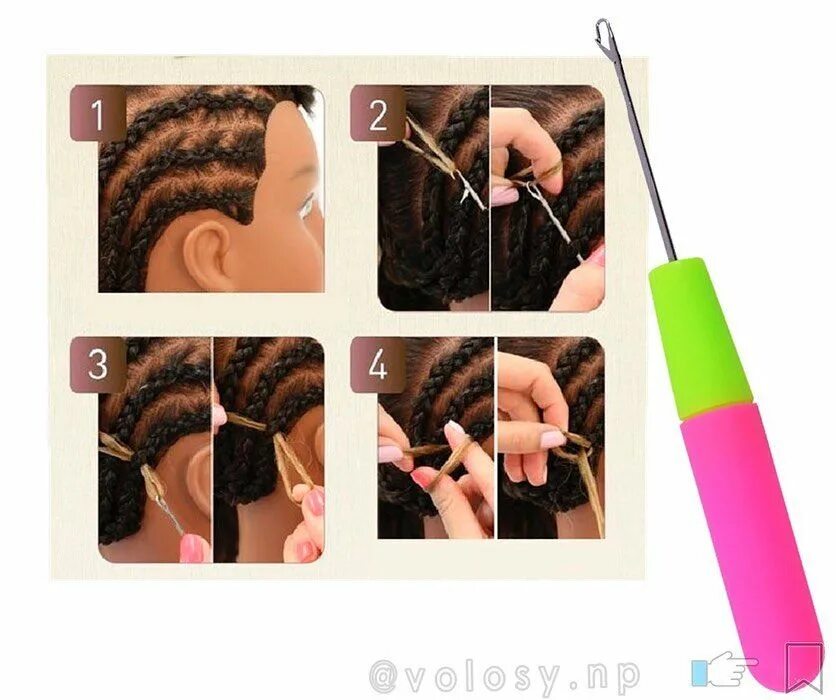 1
2
3
4
@volosy.np