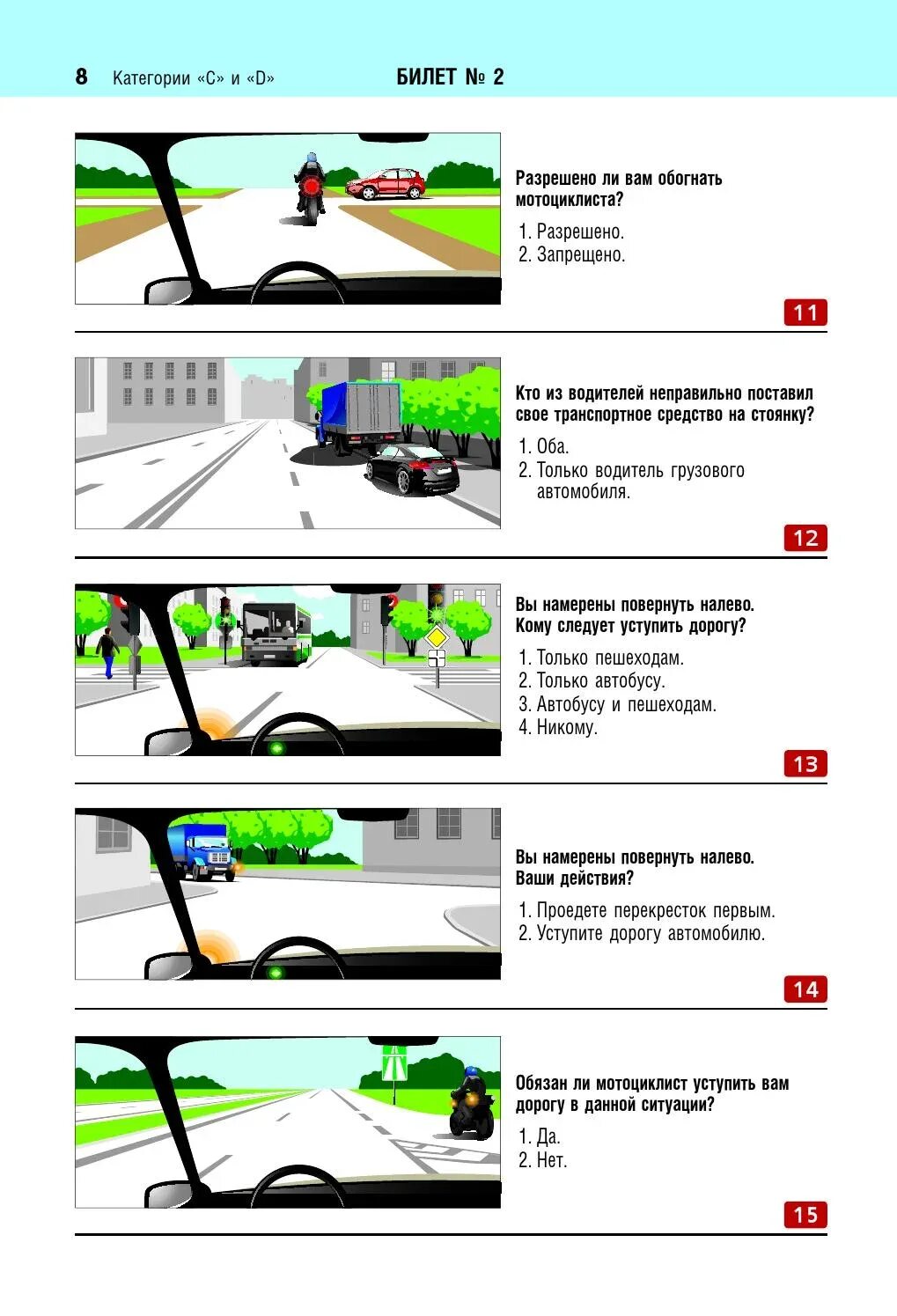 8 Категории «C» и «D» БИЛЕТ № 2

Разрешено ли вам обогнать мотоциклиста?

1. Разрешено.
2. Запрещено.

11

Кто из водителей неправильно поставил свое транспортное средство на стоянку?

1. Оба.
2. Только водитель грузового автомобиля.

12

Вы намерены повернуть налево. Кому следует уступить дорогу?

1. Только пешеходам.
2. Только автобусу.
3. Автобусу и пешеходам.
4. Никому.

13

Вы намерены повернуть налево. Ваши действия?

1. Проедете перекресток первым.
2. Уступите дорогу автомобилю.

14

Обязан ли мотоциклист уступить вам дорогу в данной ситуации?

1. Да.
2. Нет.

15