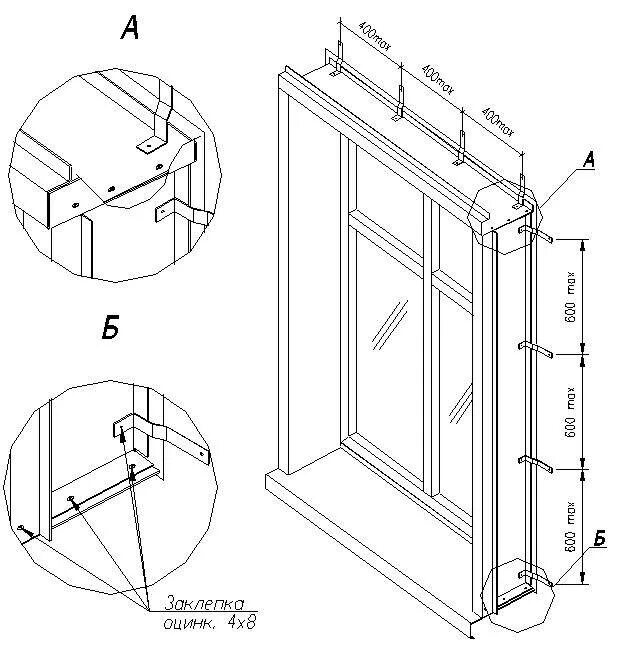 А

Б

Заклепка
оцинк. 4х8

400max
400max
400max

А

600 max
600 max
600 max

Б