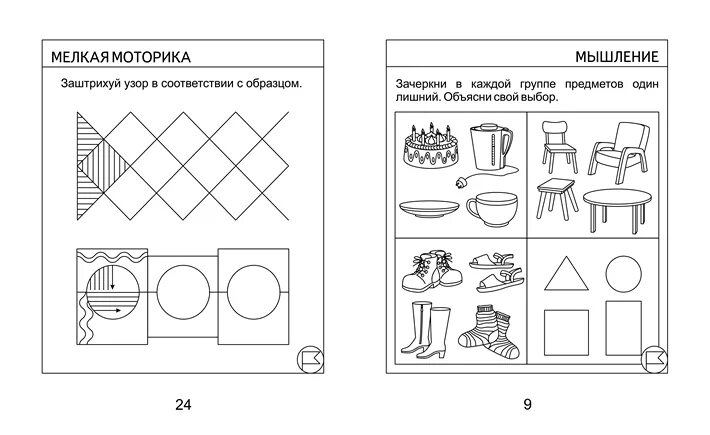 МЕЛКАЯ МОТОРИКА

Заштрихуй узор в соответствии с образцом.

24

МЫШЛЕНИЕ

Зачеркни в каждой группе предметов один лишний. Объясни свой выбор.

9