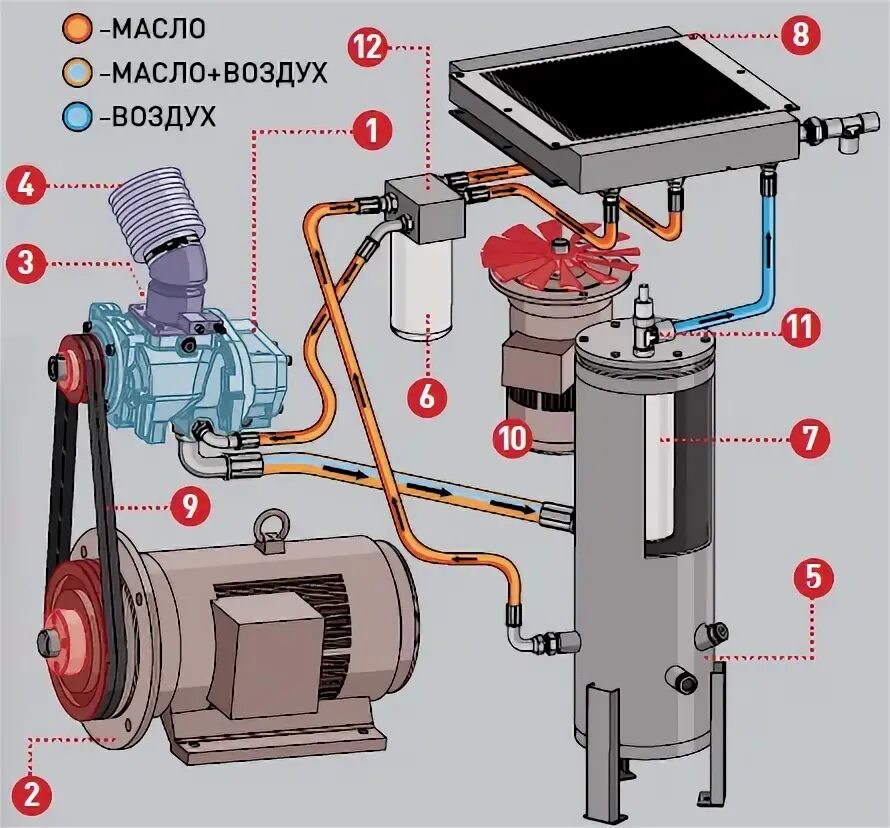 -МАСЛО
-МАСЛО+ВОЗДУХ
-ВОЗДУХ

12
8
1
4
3
6
11
10
7
9
5
2