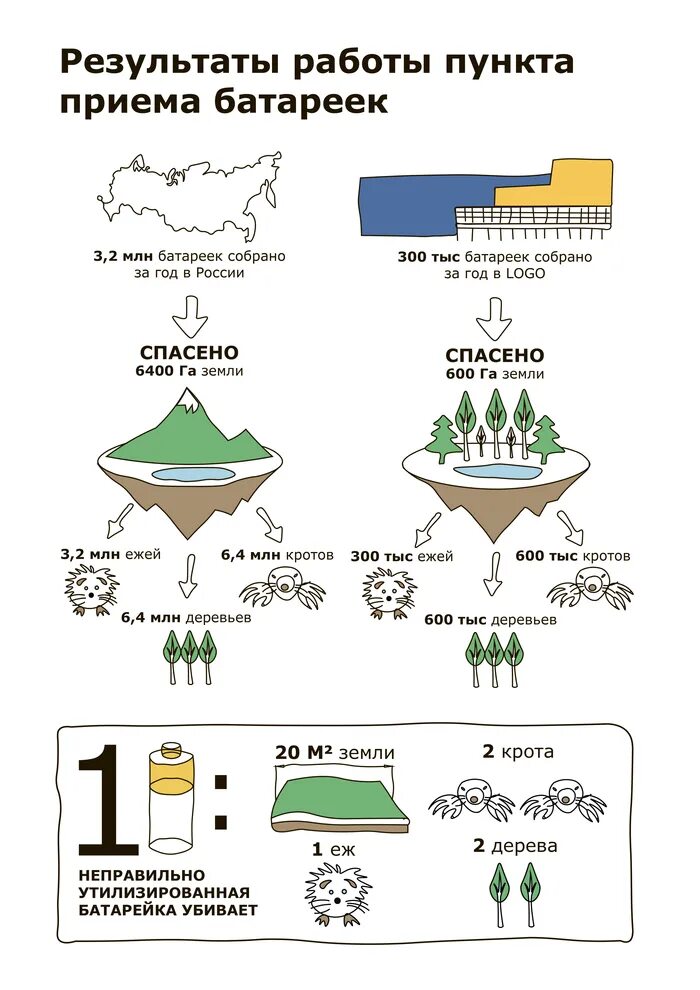 Результаты работы пункта приема батареек

3,2 млн батареек собрано за год в России

СПАСЕНО
6400 Га земли

3,2 млн ежей

6,4 млн кротов

6,4 млн деревьев

300 тыс батареек собрано за год в LOGO

СПАСЕНО
600 Га земли

300 тыс ежей

600 тыс кротов

600 тыс деревьев

1 :

НЕПРАВИЛЬНО УТИЛИЗИРОВАННАЯ БАТАРЕЙКА УБИВАЕТ

20 М² земли

1 еж

2 крота

2 дерева