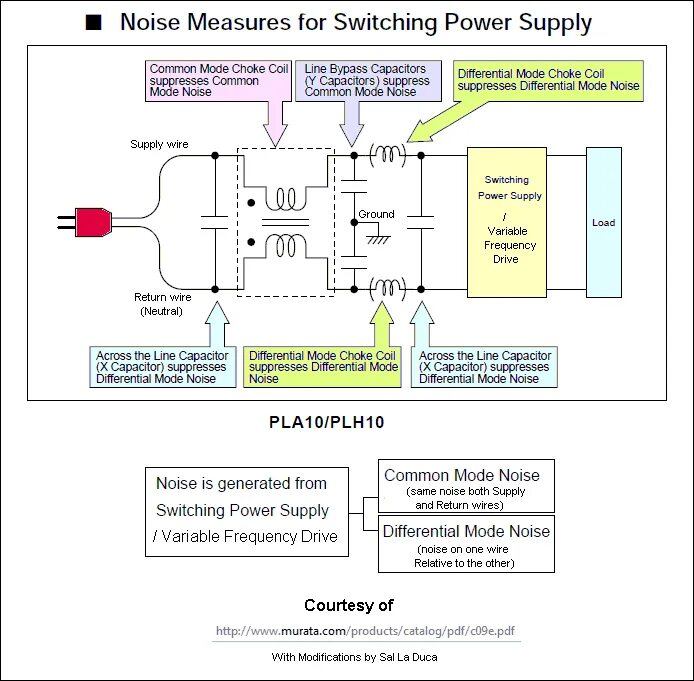 ■ Noise Measures for Switching Power Supply

Common Mode Choke Coil suppresses Common Mode Noise

Line Bypass Capacitors (Y Capacitors) suppress Common Mode Noise

Differential Mode Choke Coil suppresses Differential Mode Noise

Supply wire

Ground

Switching Power Supply / Variable Frequency Drive

Load

Return wire (Neutral)

Across the Line Capacitor (X Capacitor) suppresses Differential Mode Noise

Differential Mode Choke Coil suppresses Differential Mode Noise

Across the Line Capacitor (X Capacitor) suppresses Differential Mode Noise

PLA10/PLH10

Noise is generated from Switching Power Supply / Variable Frequency Drive

Common Mode Noise (same noise both Supply and Return wires)

Differential Mode Noise (noise on one wire Relative to the other)

Courtesy of

http://www.murata.com/products/catalog/pdf/c09e.pdf

With Modifications by Sal La Duca