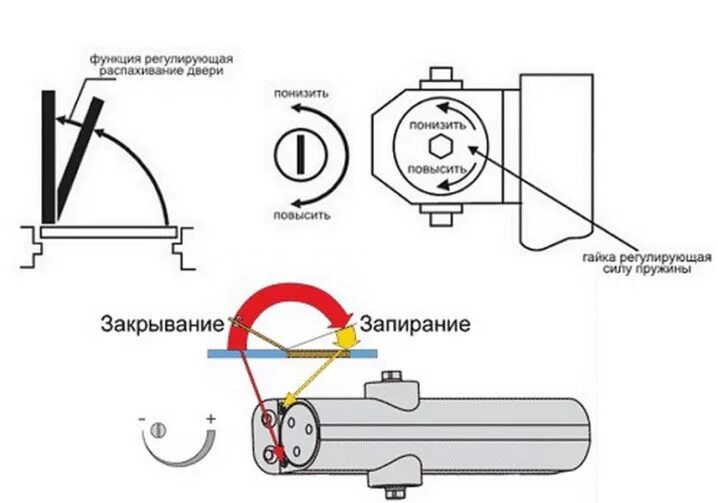 функция регулирующая распахивание двери

понизить

повысить

понизить

повысить

гайка регулирующая силу пружины

Закрывание

Запирание

-

+