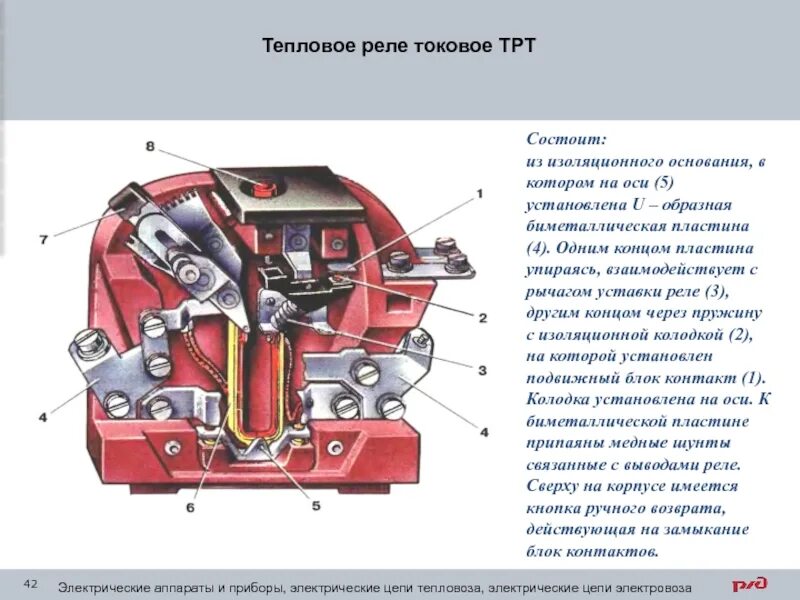 Тепловое реле токовое ТРТ

8
7
1
2
3
4
4
6
5

Состоит:
из изоляционного основания, в котором на оси (5) установлена U – образная биметаллическая пластина (4). Одним концом пластина упираясь, взаимодействует с рычагом уставки реле (3), другим концом через пружину с изоляционной колодкой (2), на которой установлен подвижный блок контакт (1). Колодка установлена на оси. К биметаллической пластине припаяны медные шунты связанные с выводами реле. Сверху на корпусе имеется кнопка ручного возврата, действующая на замыкание блок контактов.

42 Электрические аппараты и приборы, электрические цепи тепловоза, электрические цепи электровоза

РЖД