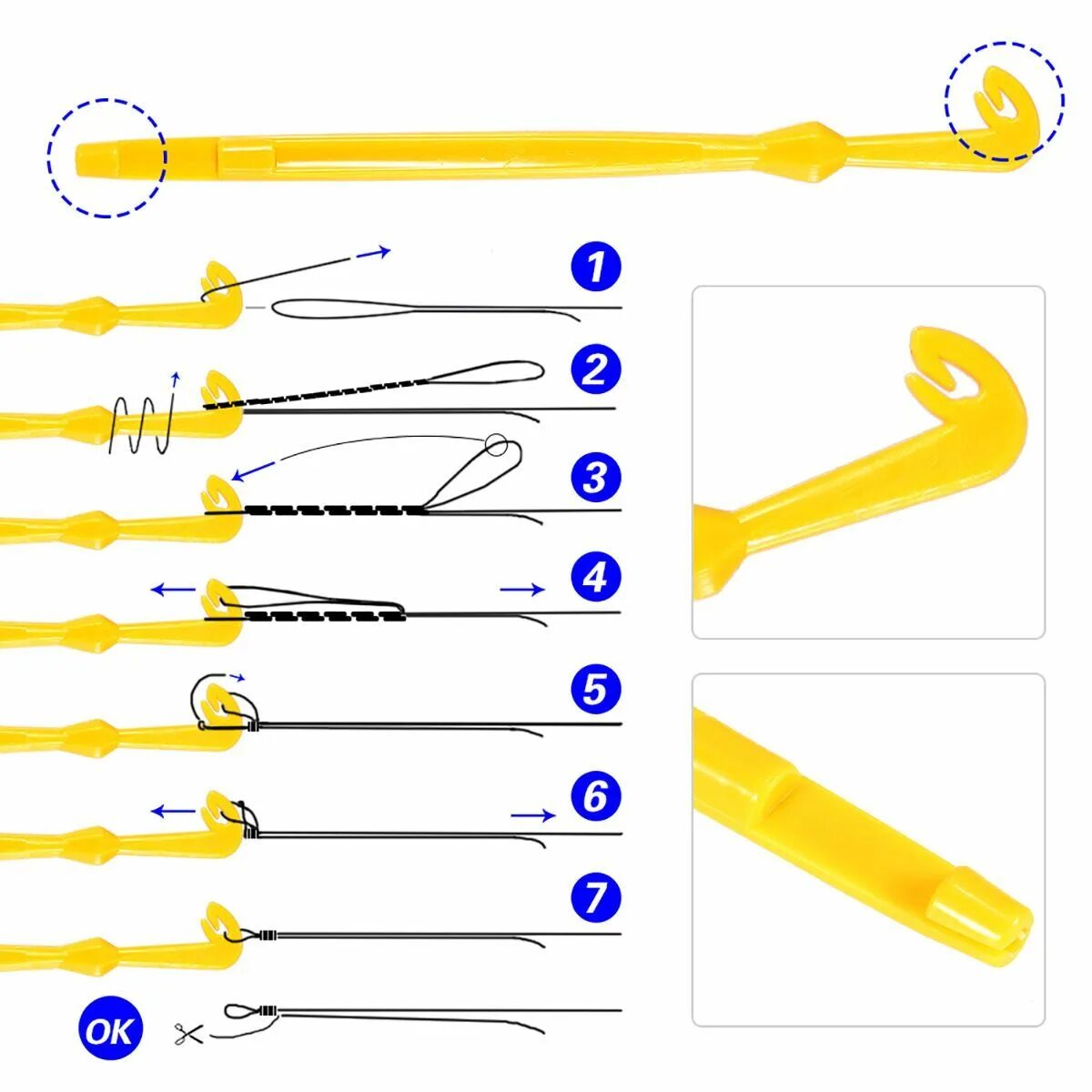 1
2
3
4
5
6
7
OK