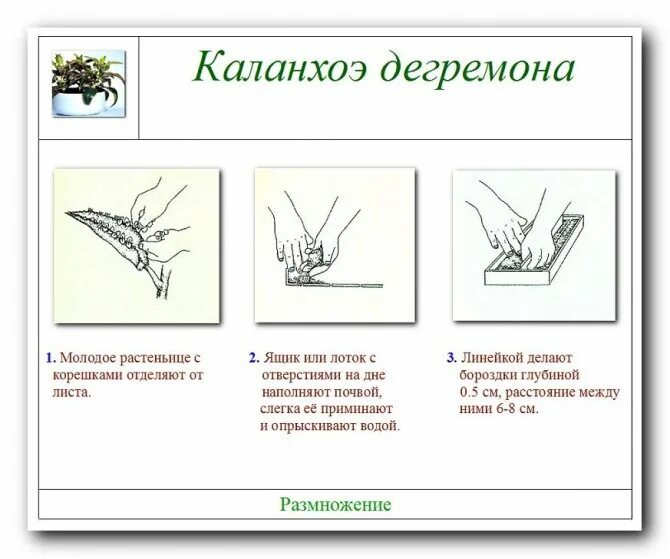 Каланхоэ дегремона

1. Молодое растеньице с корешками отделяют от листа.

2. Ящик или лоток с отверстиями на дне наполняют почвой, слегка её приминают и опрыскивают водой.

3. Линейкой делают бороздки глубиной 0.5 см, расстояние между ними 6-8 см.

Размножение