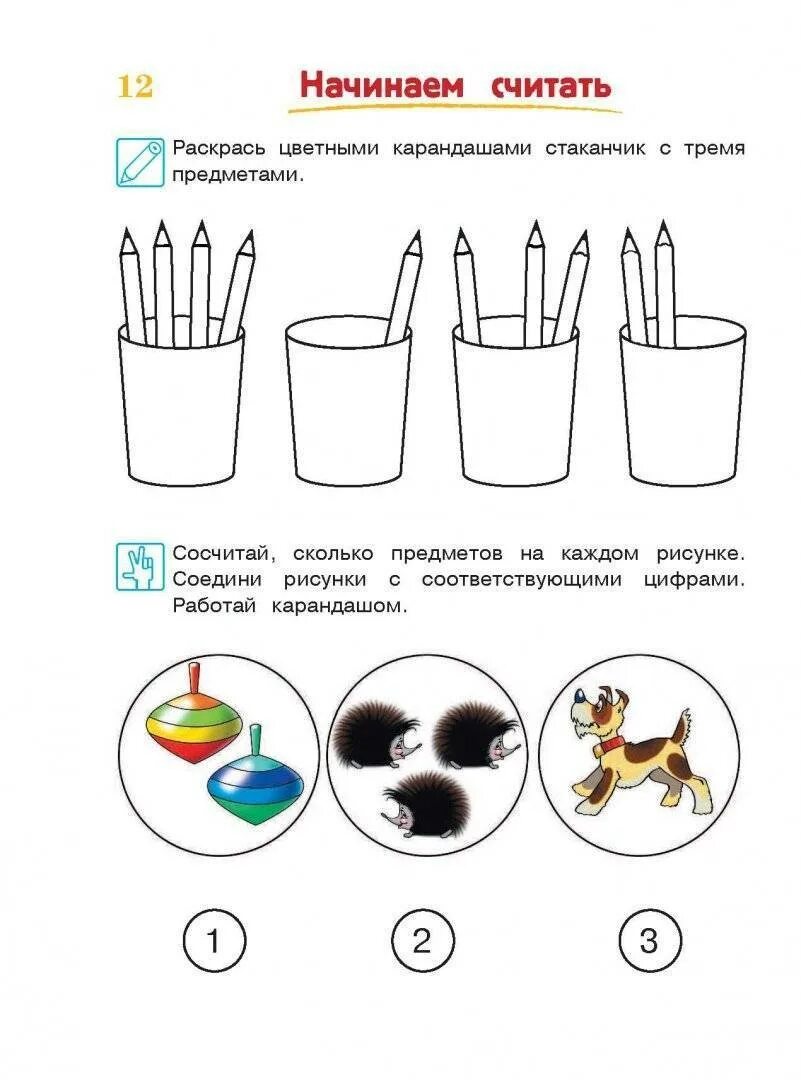 12 Начинаем считать

Раскрась цветными карандашами стаканчик с тремя предметами.

Сосчитай, сколько предметов на каждом рисунке. Соедини рисунки с соответствующими цифрами. Работай карандашом.

1

2

3