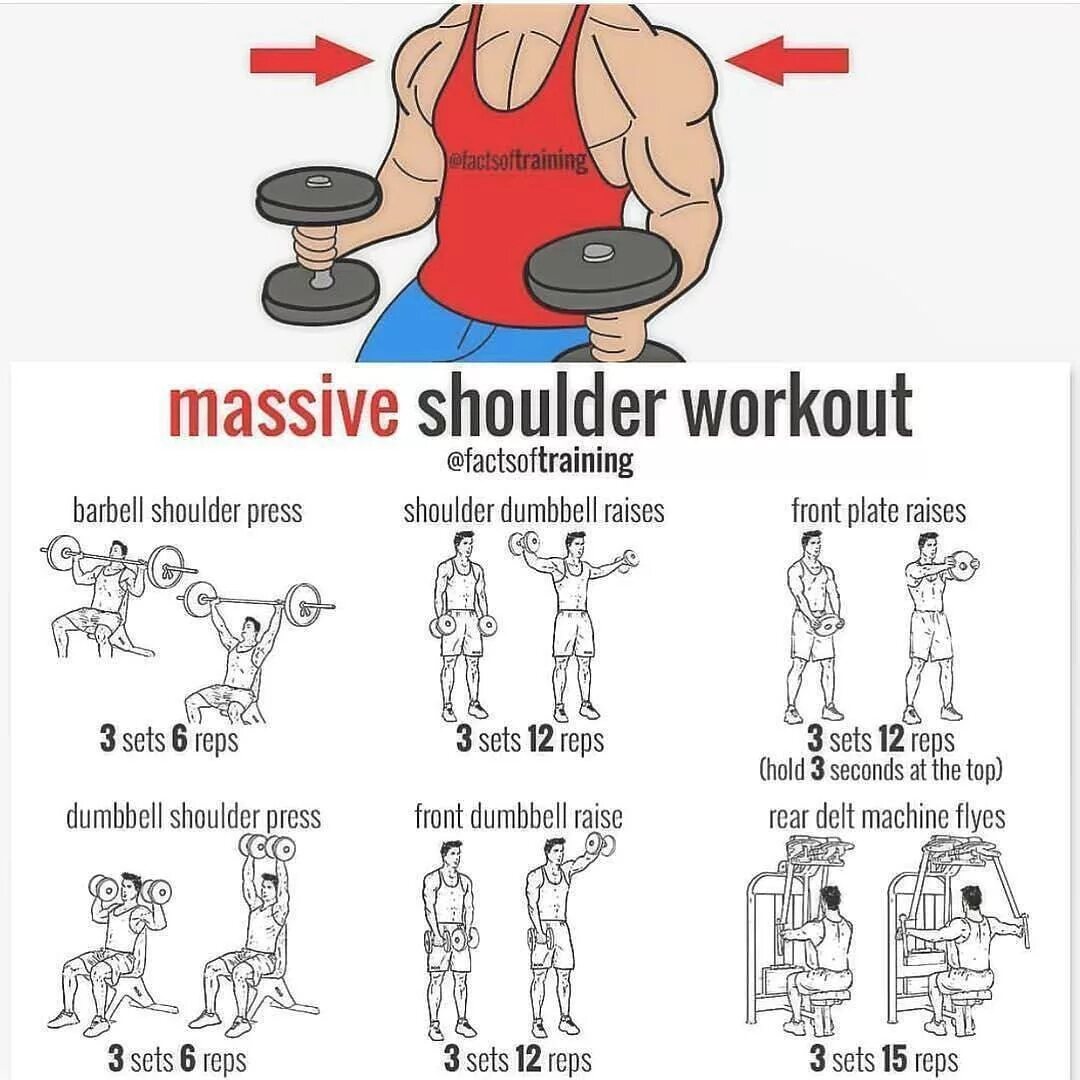 @factsoftraining

massive shoulder workout
@factsoftraining

barbell shoulder press
3 sets 6 reps

shoulder dumbbell raises
3 sets 12 reps

front plate raises
3 sets 12 reps
(hold 3 seconds at the top)

dumbbell shoulder press
3 sets 6 reps

front dumbbell raise
3 sets 12 reps

rear delt machine flyes
3 sets 15 reps