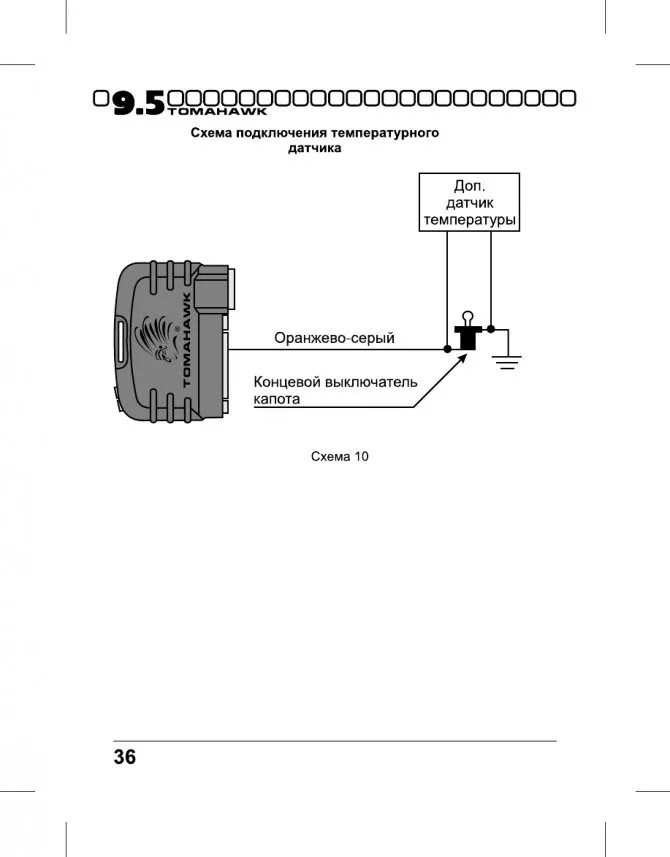 9.5 TOMAHAWK

Схема подключения температурного датчика

Доп. датчик температуры

TOMAHAWK

Оранжево-серый

Концевой выключатель капота

Схема 10

36