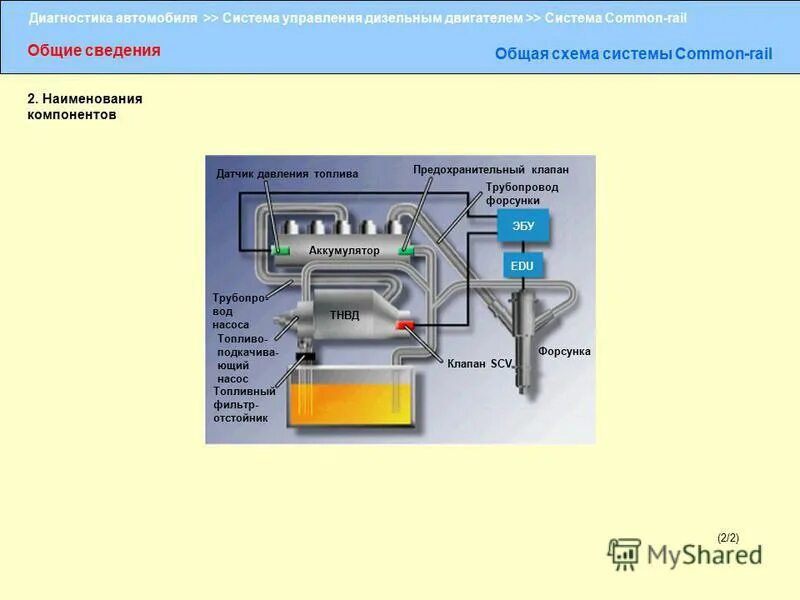 Диагностика автомобиля >> Система управления дизельным двигателем >> Система Common-rail

Общие сведения

Общая схема системы Common-rail

2. Наименования компонентов

Датчик давления топлива

Предохранительный клапан

Трубопровод форсунки

ЭБУ

Аккумулятор

EDU

Трубопровод насоса

ТНВД

Топливоподкачивающий насос

Клапан SCV

Форсунка

Топливный фильтр-отстойник

(2/2)

MyShared