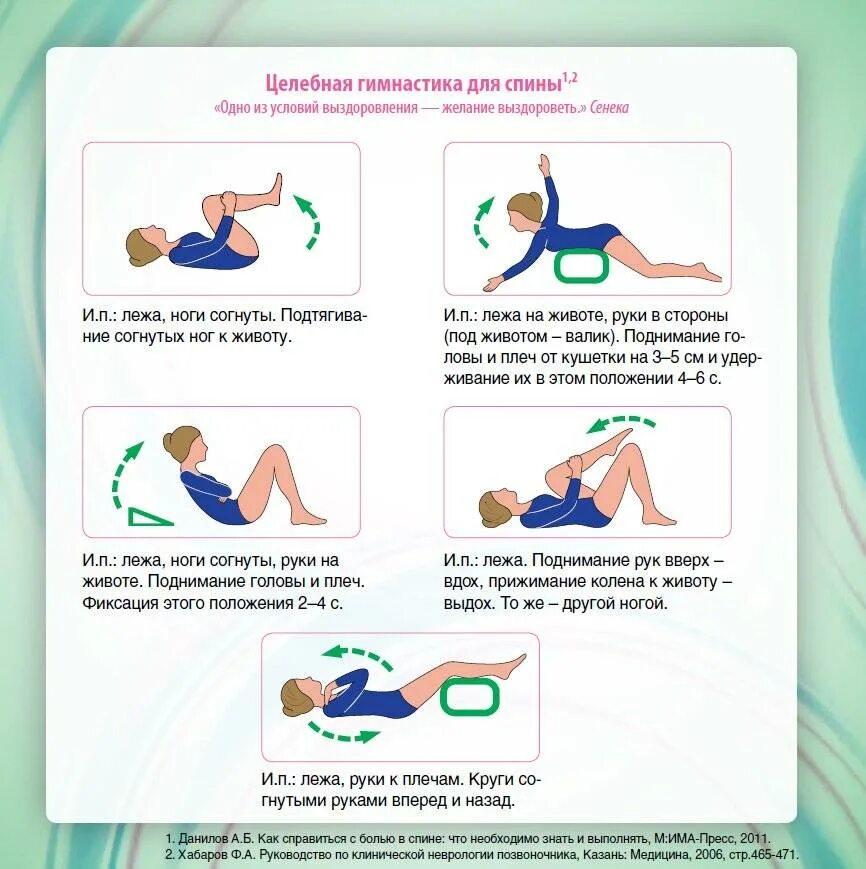 Целебная гимнастика для спины$^{1,2}$
«Одно из условий выздоровления — желание выздороветь.» Сенека

И.п.: лежа, ноги согнуты. Подтягивание согнутых ног к животу.

И.п.: лежа на животе, руки в стороны (под животом – валик). Поднимание головы и плеч от кушетки на 3–5 см и удерживание их в этом положении 4–6 с.

И.п.: лежа, ноги согнуты, руки на животе. Поднимание головы и плеч. Фиксация этого положения 2–4 с.

И.п.: лежа. Поднимание рук вверх – вдох, прижимание колена к животу – выдох. То же – другой ногой.

И.п.: лежа, руки к плечам. Круги согнутыми руками вперед и назад.

1. Данилов А.Б. Как справиться с болью в спине: что необходимо знать и выполнять, М:ИМА-Пресс, 2011.
2. Хабаров Ф.А. Руководство по клинической неврологии позвоночника, Казань: Медицина, 2006, стр.465-471.