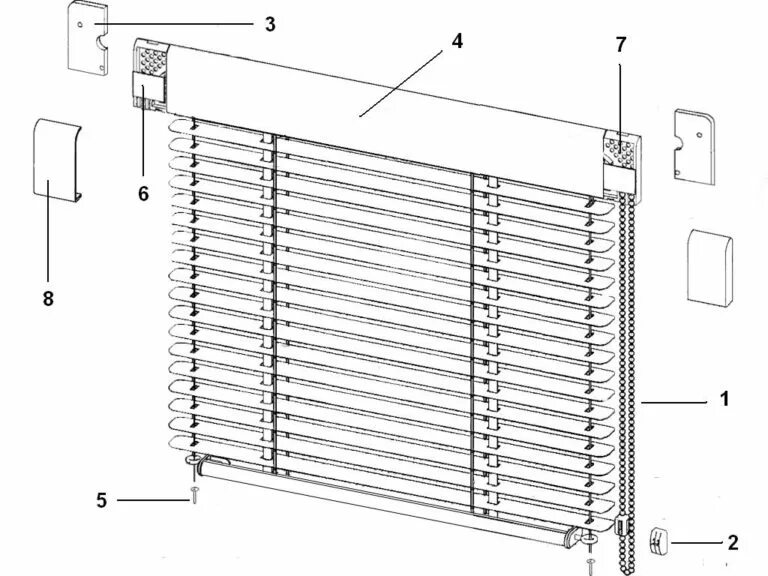 3
4
7
6
8
1
5
2