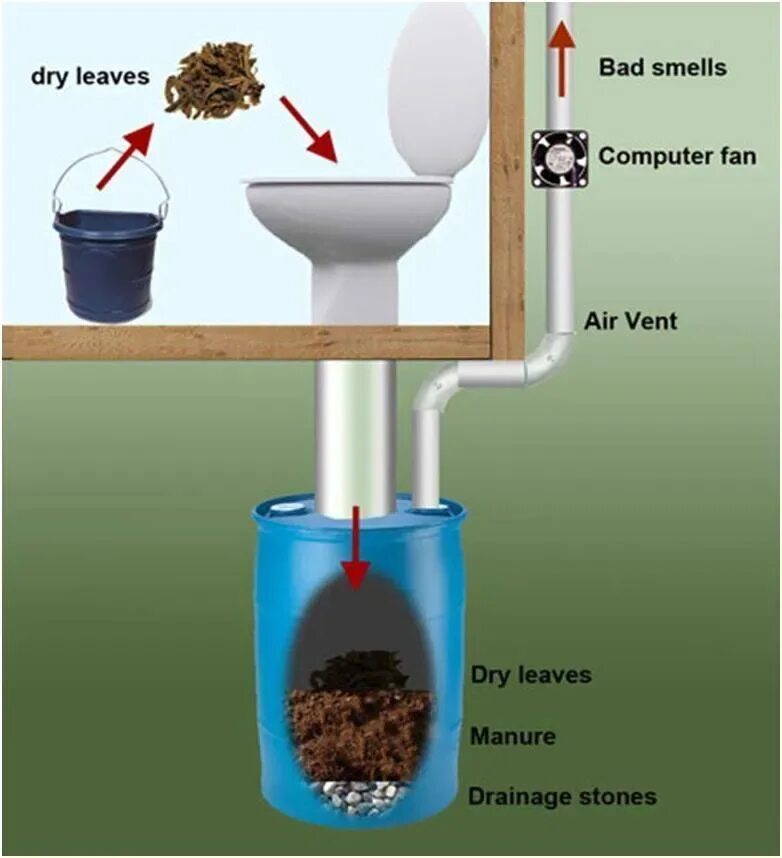 dry leaves

Bad smells

Computer fan

Air Vent

Dry leaves

Manure

Drainage stones