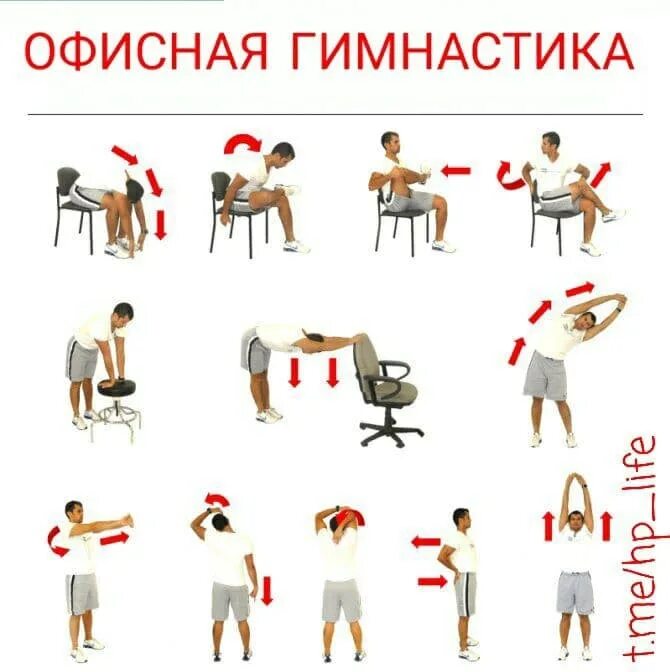 ОФИСНАЯ ГИМНАСТИКА

t.me/hp_life