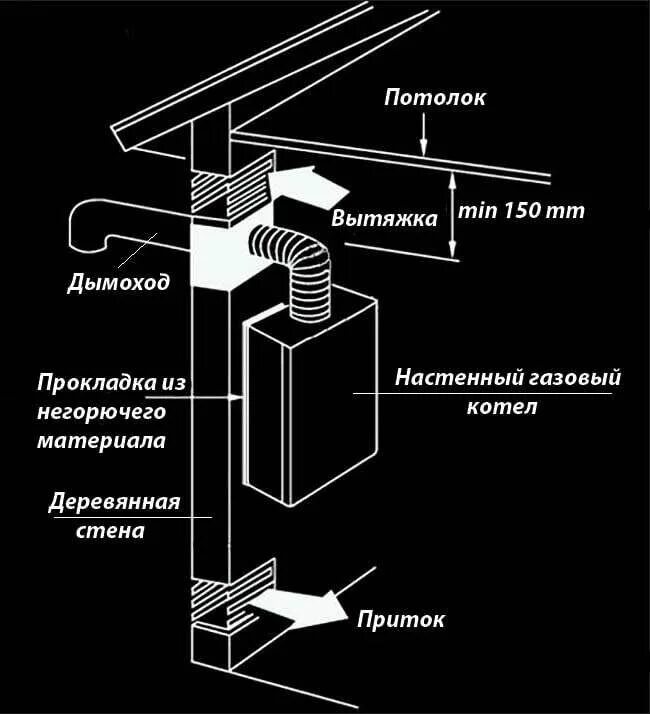 Потолок

Вытяжка

min 150 mm

Дымоход

Прокладка из негорючего материала

Настенный газовый котел

Деревянная стена

Приток