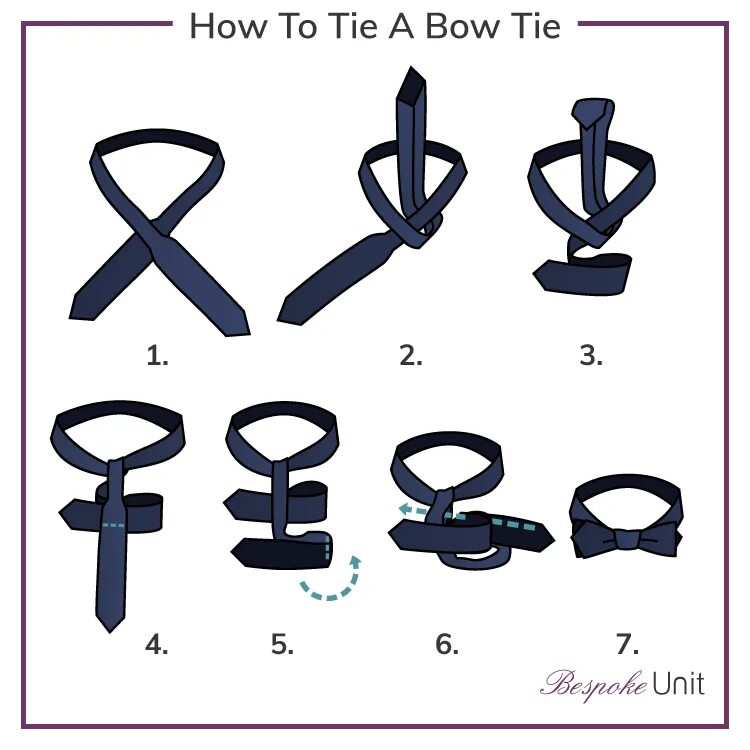 How To Tie A Bow Tie

1.

2.

3.

4.

5.

6.

7.

Bespoke Unit