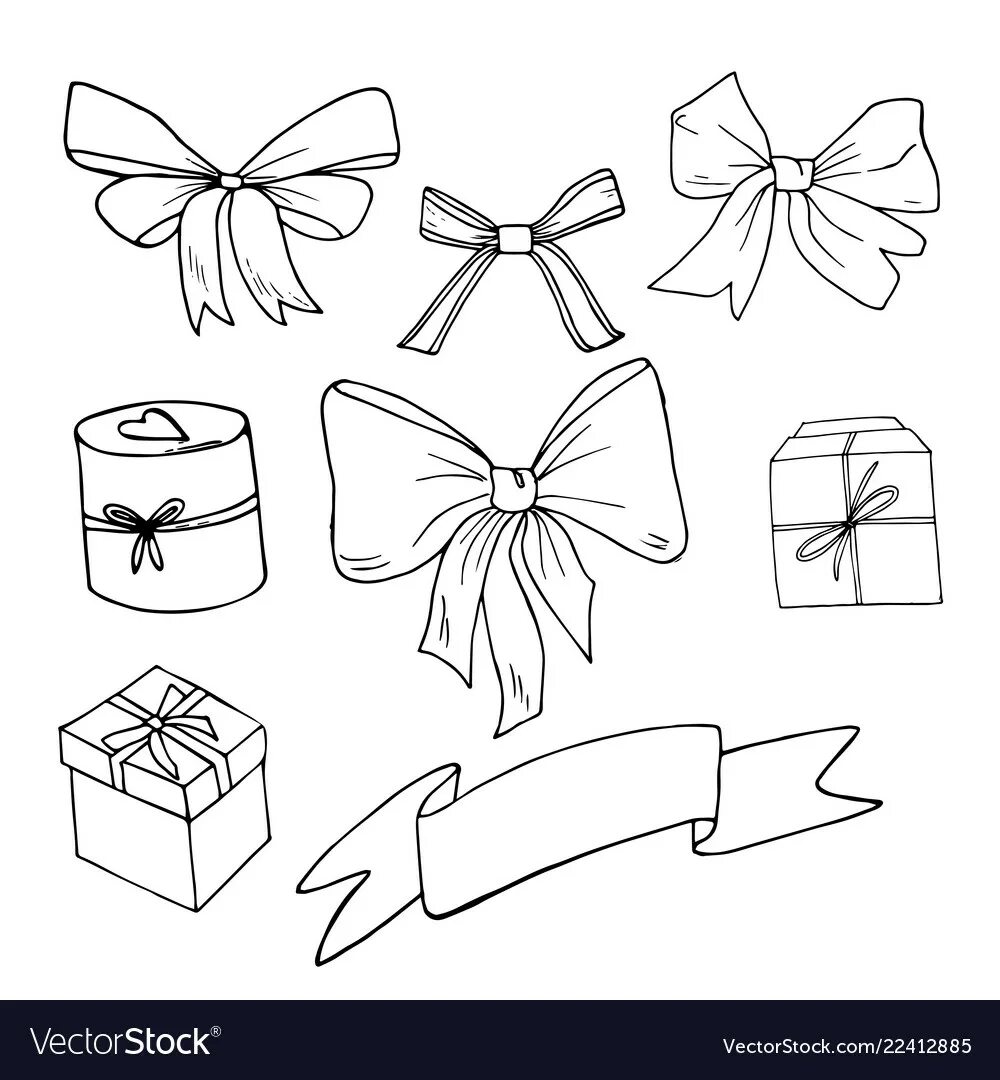 VectorStock®

VectorStock.com/22412885