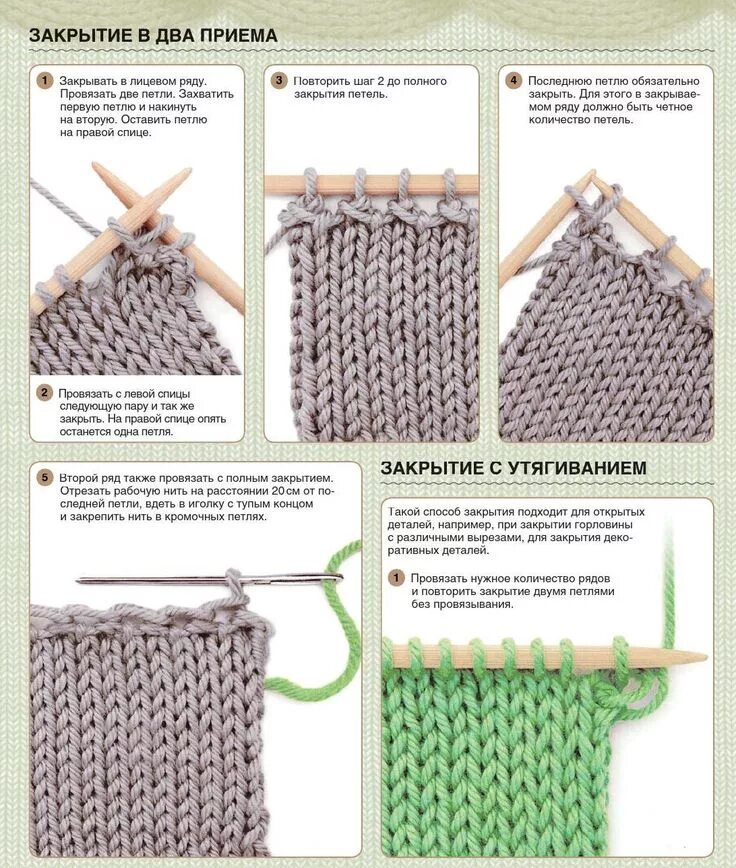 ЗАКРЫТИЕ В ДВА ПРИЕМА

1 Закрывать в лицевом ряду. Провязать две петли. Захватить первую петлю и накинуть на вторую. Оставить петлю на правой спице.

2 Провязать с левой спицы следующую пару и так же закрыть. На правой спице опять останется одна петля.

3 Повторить шаг 2 до полного закрытия петель.

4 Последнюю петлю обязательно закрыть. Для этого в закрываемом ряду должно быть четное количество петель.

5 Второй ряд также провязать с полным закрытием. Отрезать рабочую нить на расстоянии 20 см от последней петли, вдеть в иголку с тупым концом и закрепить нить в кромочных петлях.

ЗАКРЫТИЕ С УТЯГИВАНИЕМ

Такой способ закрытия подходит для открытых деталей, например, при закрытии горловины с различными вырезами, для закрытия декоративных деталей.

1 Провязать нужное количество рядов и повторить закрытие двумя петлями без провязывания.