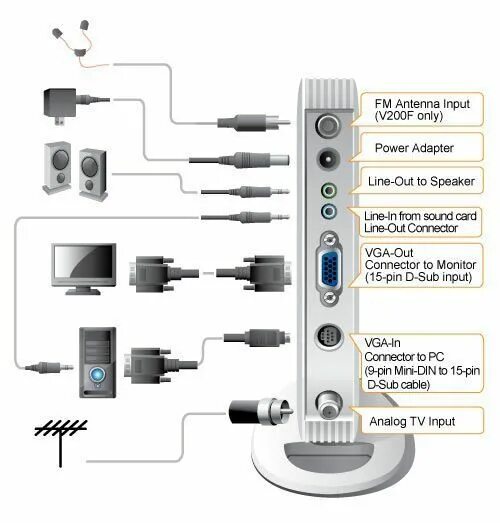 FM Antenna Input (V200F only)

Power Adapter

Line-Out to Speaker

Line-In from sound card Line-Out Connector

VGA-Out Connector to Monitor (15-pin D-Sub input)

VGA-In Connector to PC (9-pin Mini-DIN to 15-pin D-Sub cable)

Analog TV Input