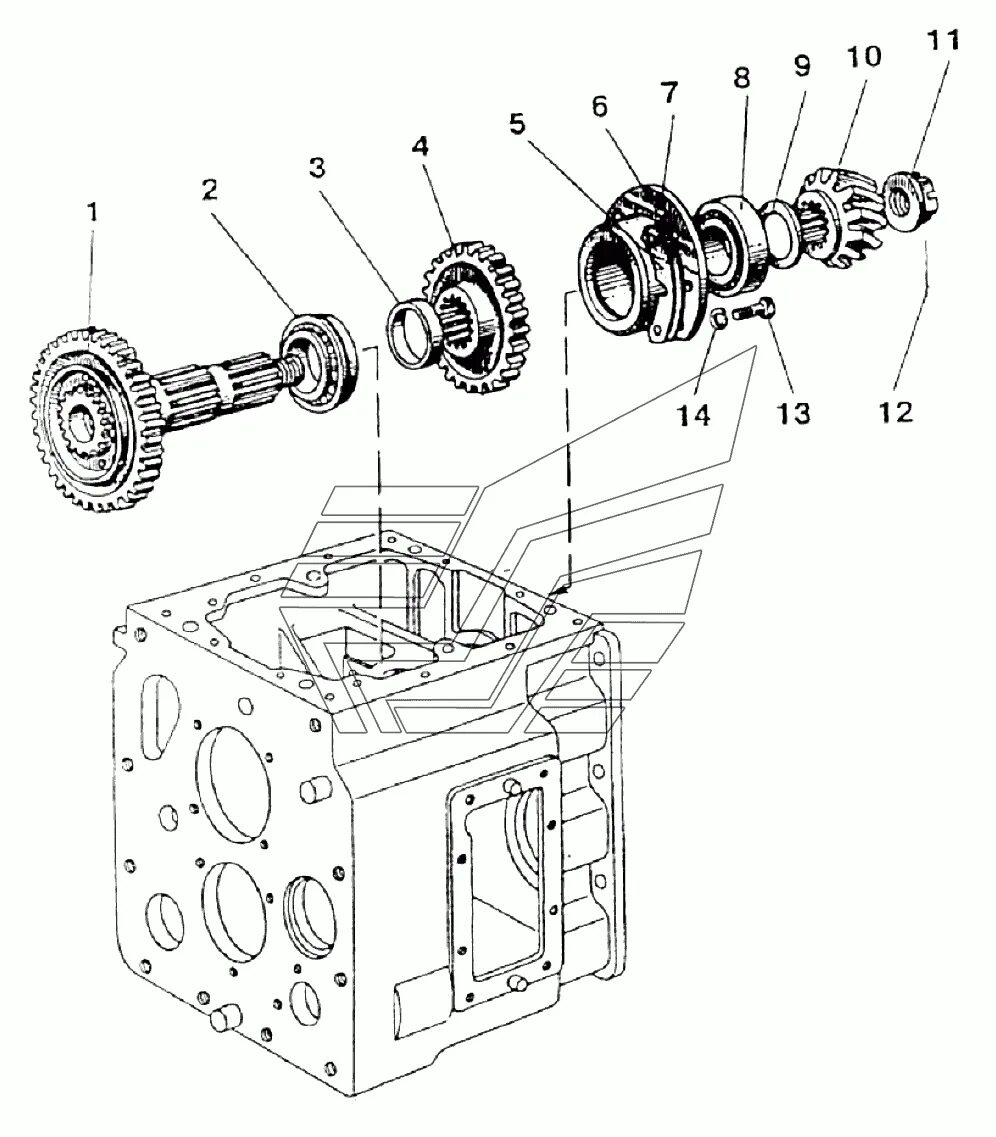 1
2
3
4
5
6
7
8
9
10
11
12
13
14