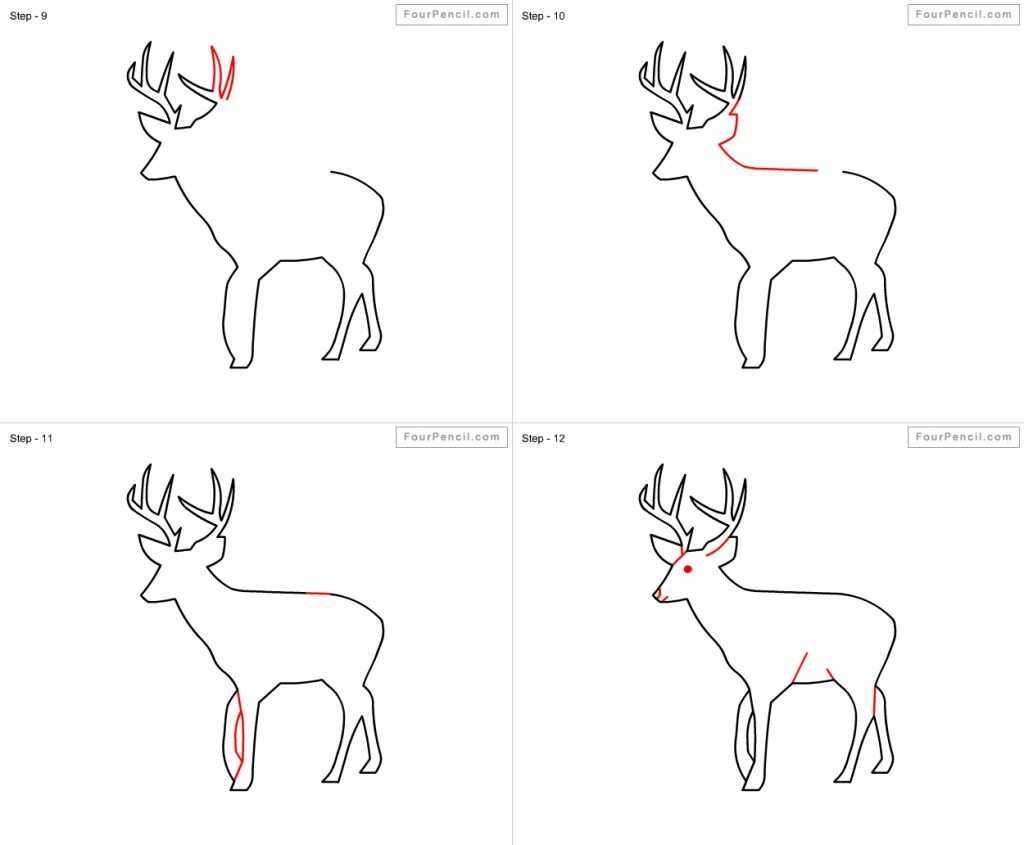 Step - 9

FourPencil.com

Step - 10

FourPencil.com

Step - 11

FourPencil.com

Step - 12

FourPencil.com