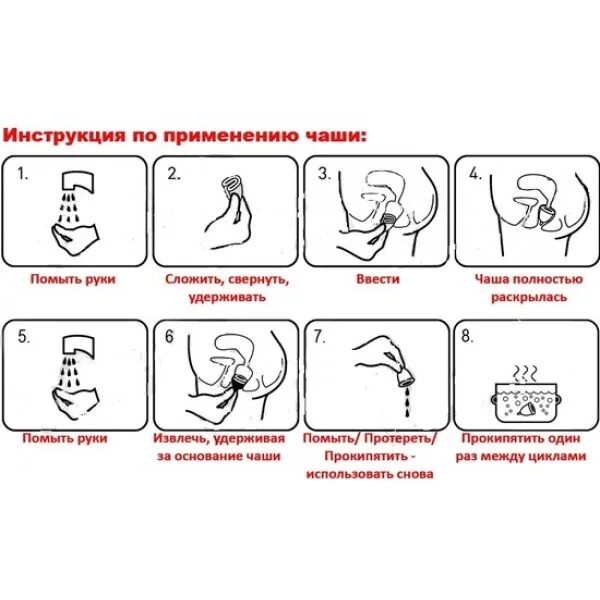 Инструкция по применению чаши:

1.
Помыть руки

2.
Сложить, свернуть, удерживать

3.
Ввести

4.
Чаша полностью раскрылась

5.
Помыть руки

6
Извлечь, удерживая за основание чаши

7.
Помыть/ Протереть/ Прокипятить - использовать снова

8.
Прокипятить один раз между циклами