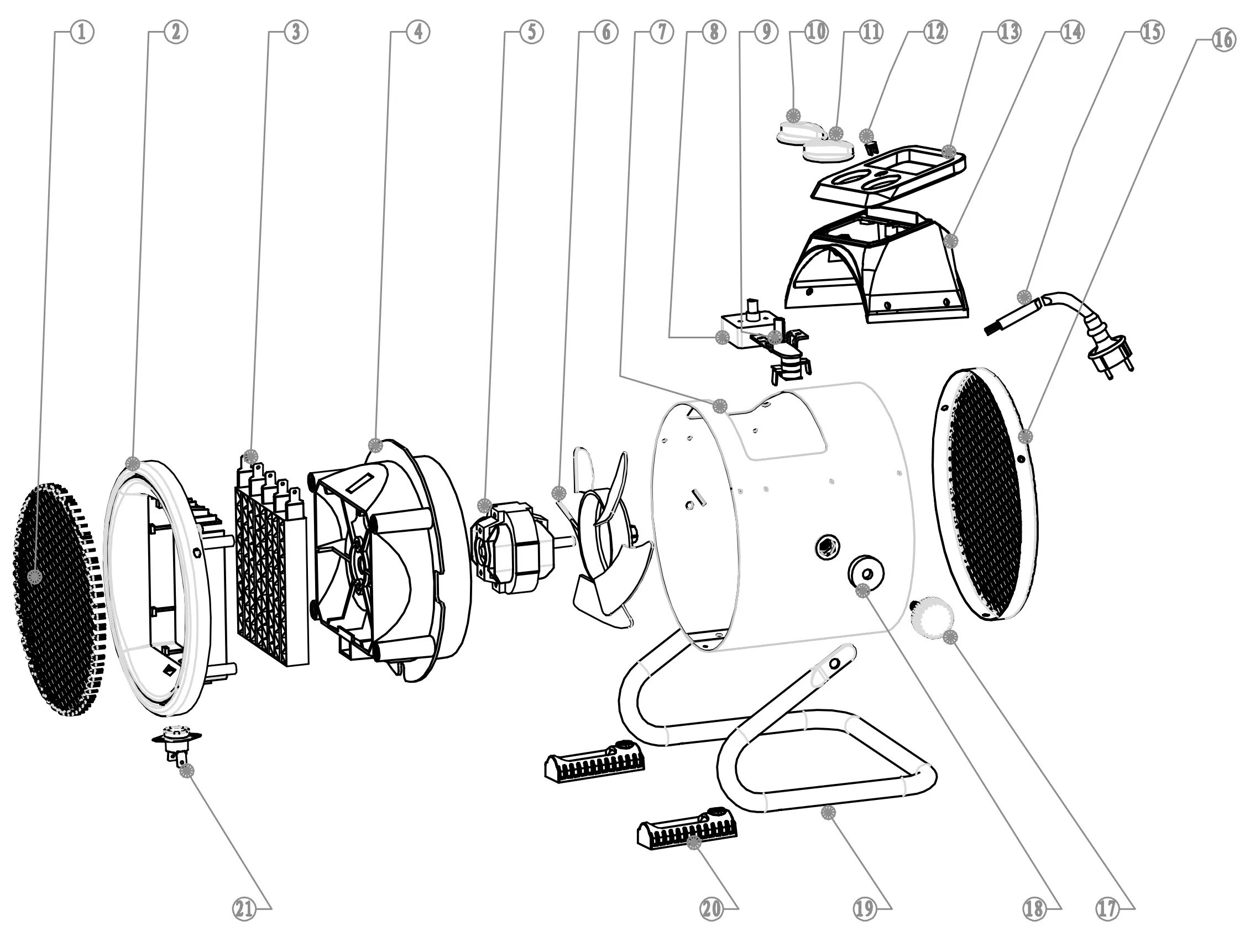 1 2 3 4 5 6 7 8 9 10 11 12 13 14 15 16

21 20 19 18 17