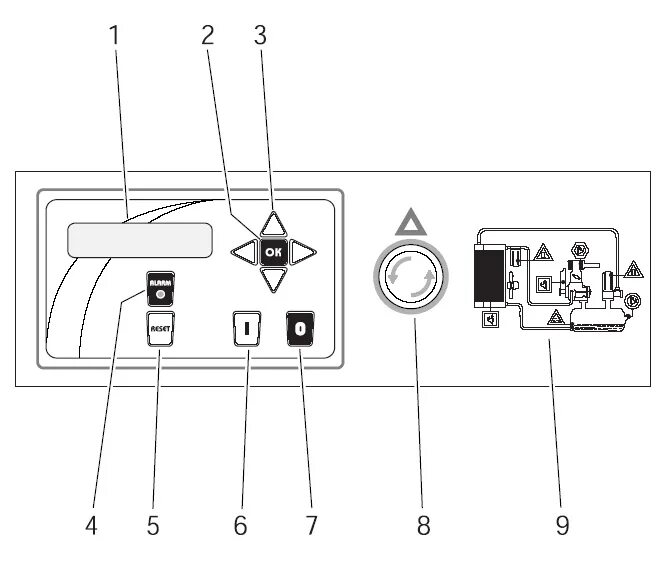 1
2
3
OK
ALARM
RESET
I
0
4
5
6
7
8
9