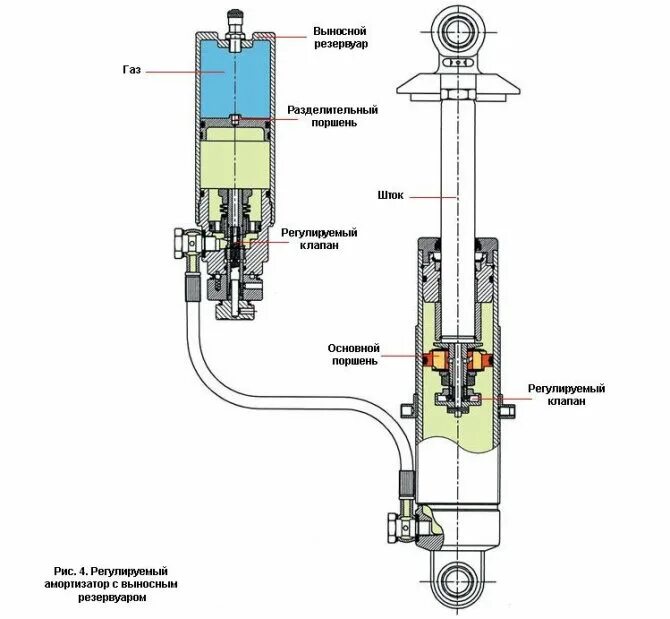 Выносной резервуар

Газ

Разделительный поршень

Шток

Регулируемый клапан

Основной поршень

Регулируемый клапан

Рис. 4. Регулируемый амортизатор с выносным резервуаром