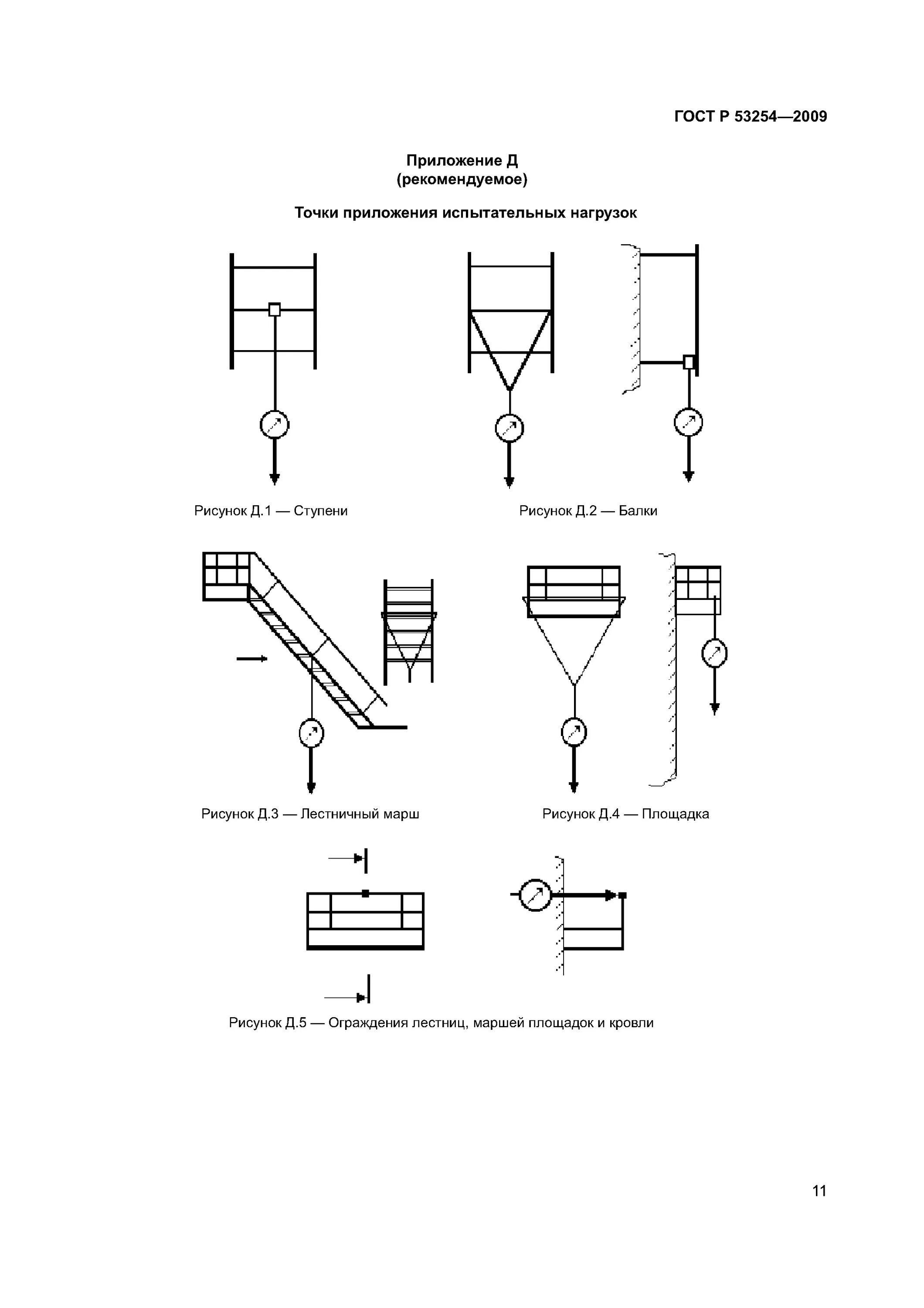 ГОСТ Р 53254—2009

Приложение Д
(рекомендуемое)

Точки приложения испытательных нагрузок

Рисунок Д.1 — Ступени

Рисунок Д.2 — Балки

Рисунок Д.3 — Лестничный марш

Рисунок Д.4 — Площадка

Рисунок Д.5 — Ограждения лестниц, маршей площадок и кровли

11