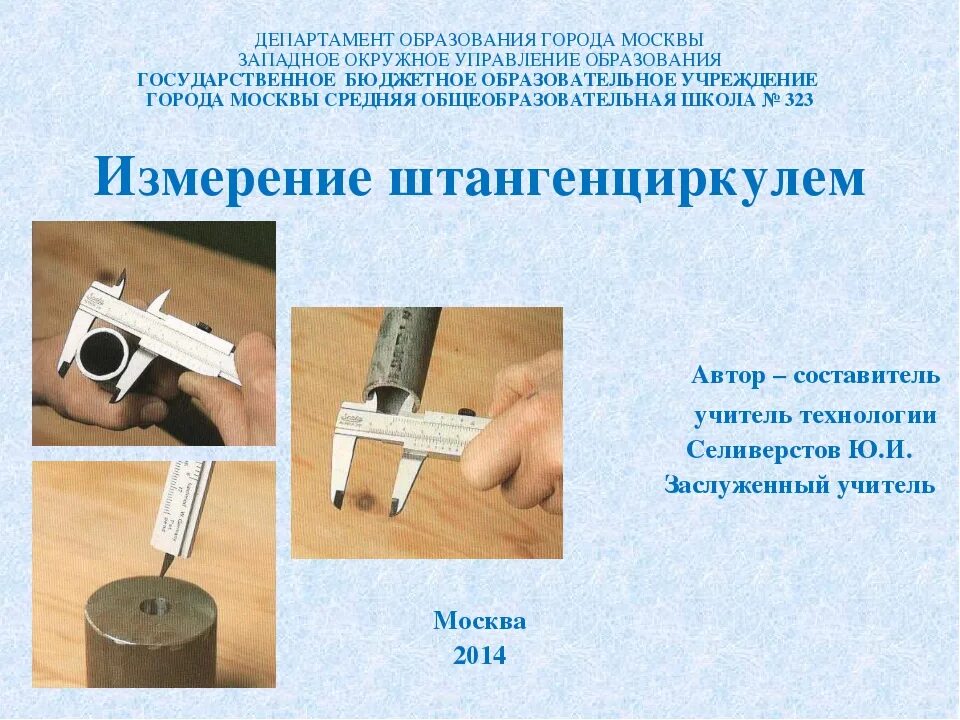 ДЕПАРТАМЕНТ ОБРАЗОВАНИЯ ГОРОДА МОСКВЫ
ЗАПАДНОЕ ОКРУЖНОЕ УПРАВЛЕНИЕ ОБРАЗОВАНИЯ
ГОСУДАРСТВЕННОЕ БЮДЖЕТНОЕ ОБРАЗОВАТЕЛЬНОЕ УЧРЕЖДЕНИЕ
ГОРОДА МОСКВЫ СРЕДНЯЯ ОБЩЕОБРАЗОВАТЕЛЬНАЯ ШКОЛА № 323

Измерение штангенциркулем

Автор – составитель
учитель технологии
Селиверстов Ю.И.
Заслуженный учитель

Москва
2014