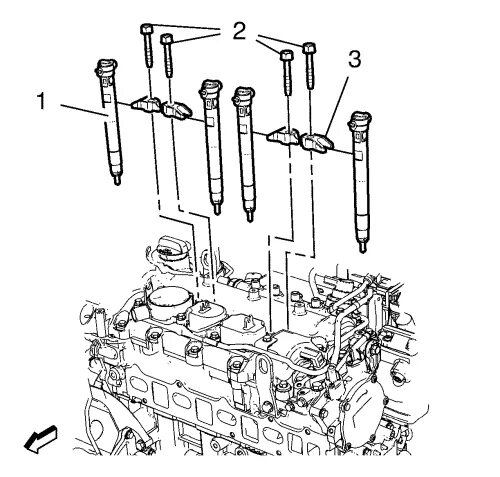 2
3
1