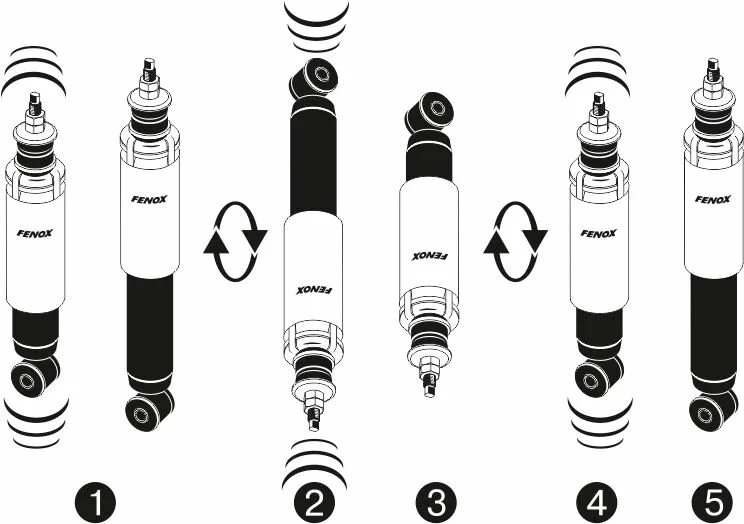 FENOX
FENOX
FENOX
FENOX
FENOX
FENOX

1
2
3
4
5