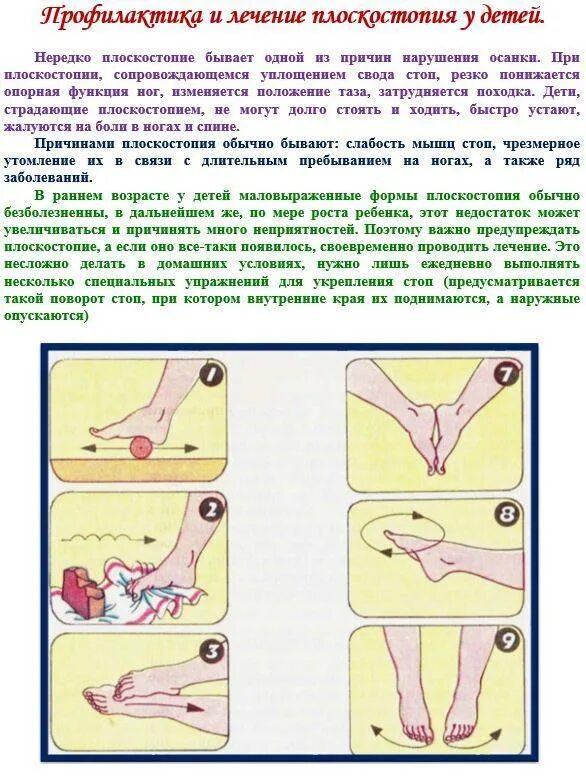 Профилактика и лечение плоскостопия у детей.

Нередко плоскостопие бывает одной из причин нарушения осанки. При плоскостопии, сопровождающемся уплощением свода стоп, резко понижается опорная функция ног, изменяется положение таза, затрудняется походка. Дети, страдающие плоскостопием, не могут долго стоять и ходить, быстро устают, жалуются на боли в ногах и спине.

Причинами плоскостопия обычно бывают: слабость мышц стоп, чрезмерное утомление их в связи с длительным пребыванием на ногах, а также ряд заболеваний.

В раннем возрасте у детей маловыраженные формы плоскостопия обычно безболезненны, в дальнейшем же, по мере роста ребенка, этот недостаток может увеличиваться и причинять много неприятностей. Поэтому важно предупреждать плоскостопие, а если оно все-таки появилось, своевременно проводить лечение. Это несложно делать в домашних условиях, нужно лишь ежедневно выполнять несколько специальных упражнений для укрепления стоп (предусматривается такой поворот стоп, при котором внутренние края их поднимаются, а наружные опускаются)

1

2

3

7

8

9