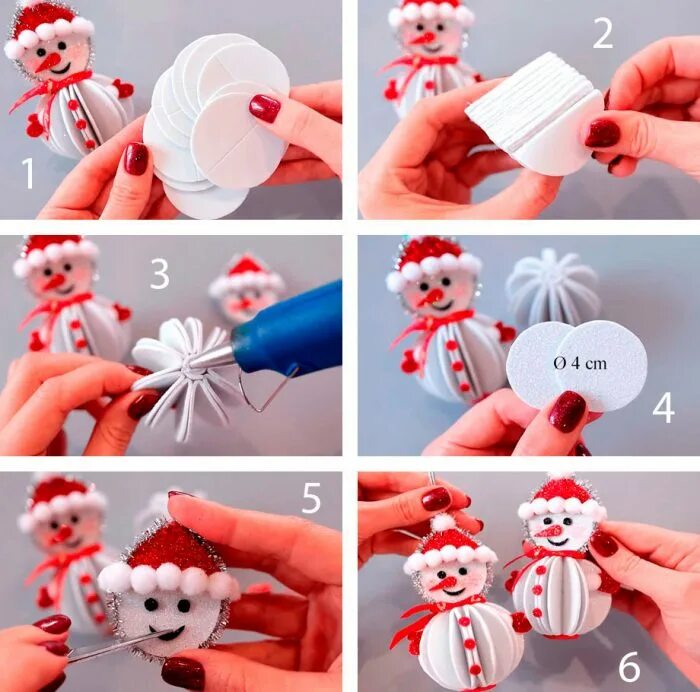 1

2

3

Ø 4 cm

4

5

6