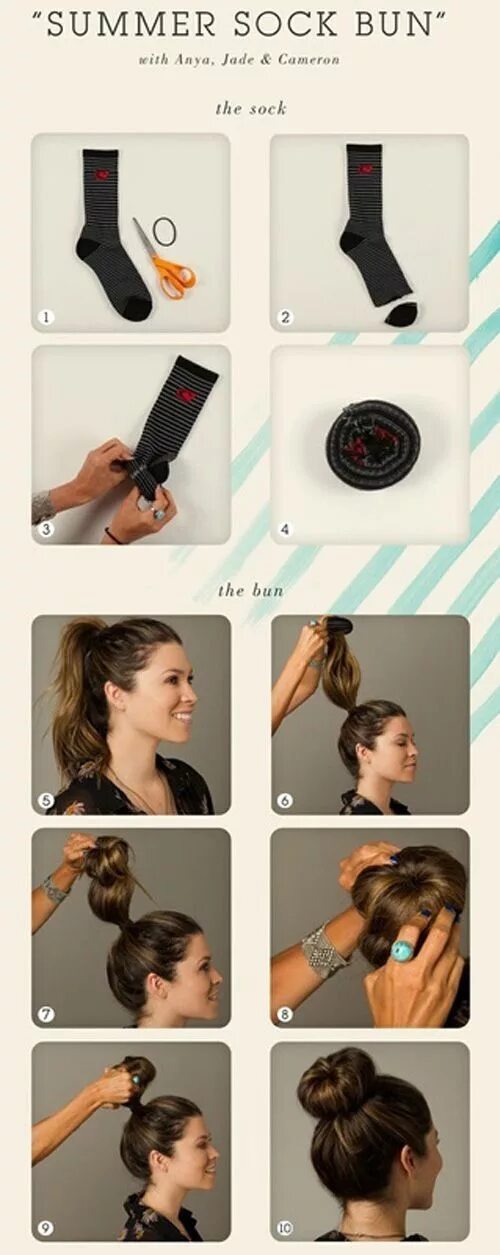 "SUMMER SOCK BUN"

with Anya, Jade & Cameron

the sock

1

2

3

4

the bun

5

6

7

8

9

10