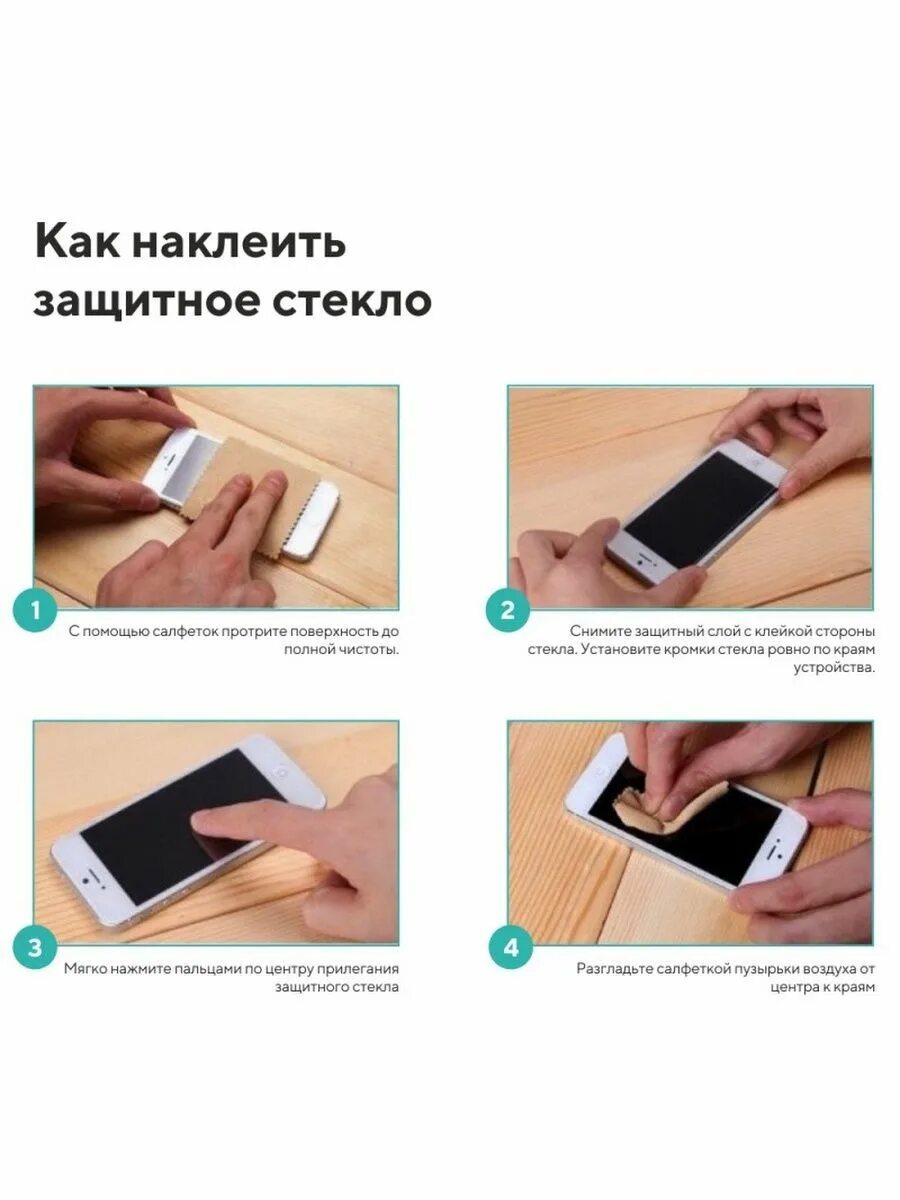 Как наклеить защитное стекло

1

С помощью салфеток протрите поверхность до полной чистоты.

2

Снимите защитный слой с клейкой стороны стекла. Установите кромки стекла ровно по краям устройства.

3

Мягко нажмите пальцами по центру прилегания защитного стекла

4

Разгладьте салфеткой пузырьки воздуха от центра к краям