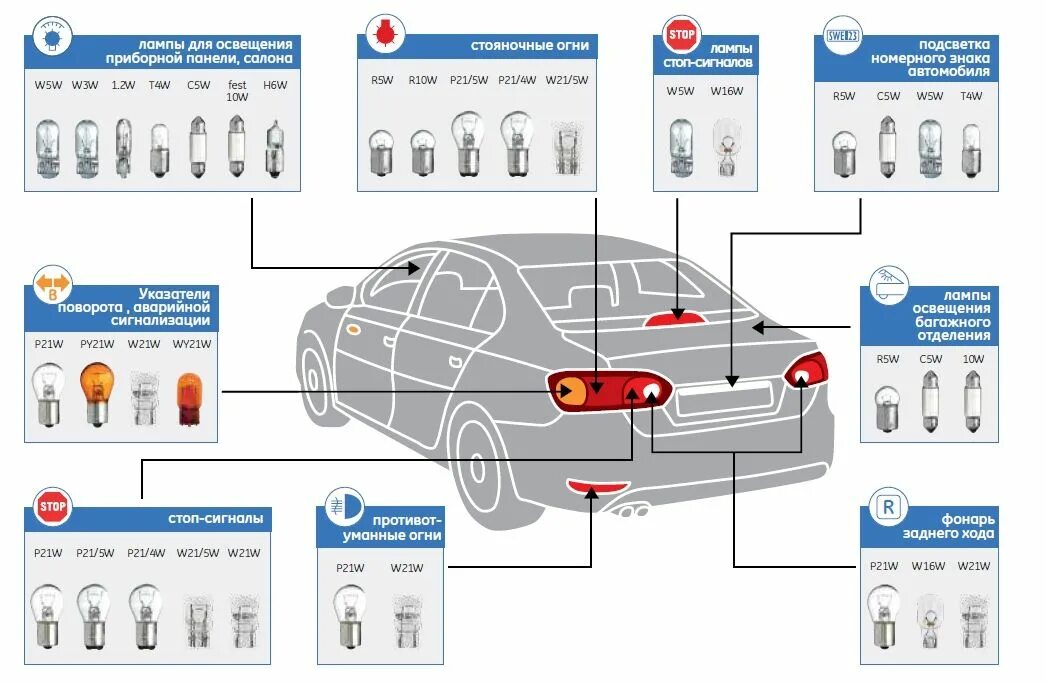 лампы для освещения приборной панели, салона

W5W W3W 1.2W T4W C5W fest 10W H6W

стояночные огни

R5W R10W P21/5W P21/4W W21/5W

STOP

лампы стоп-сигналов

W5W W16W

SWE 123

подсветка номерного знака автомобиля

R5W C5W W5W T4W

B

Указатели поворота , аварийной сигнализации

P21W PY21W W21W WY21W

лампы освещения багажного отделения

R5W C5W 10W

STOP

стоп-сигналы

P21W P21/5W P21/4W W21/5W W21W

противот-уманные огни

P21W W21W

R

фонарь заднего хода

P21W W16W W21W