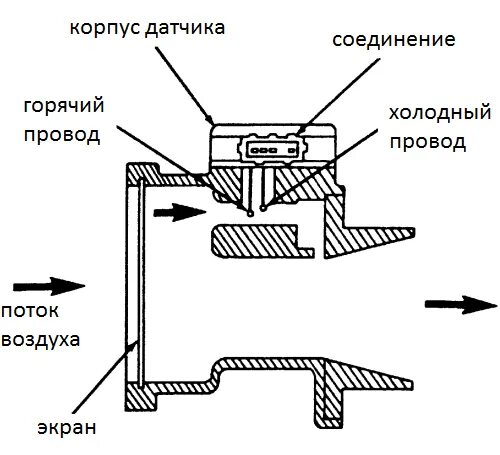 корпус датчика

соединение

горячий провод

холодный провод

поток воздуха

экран