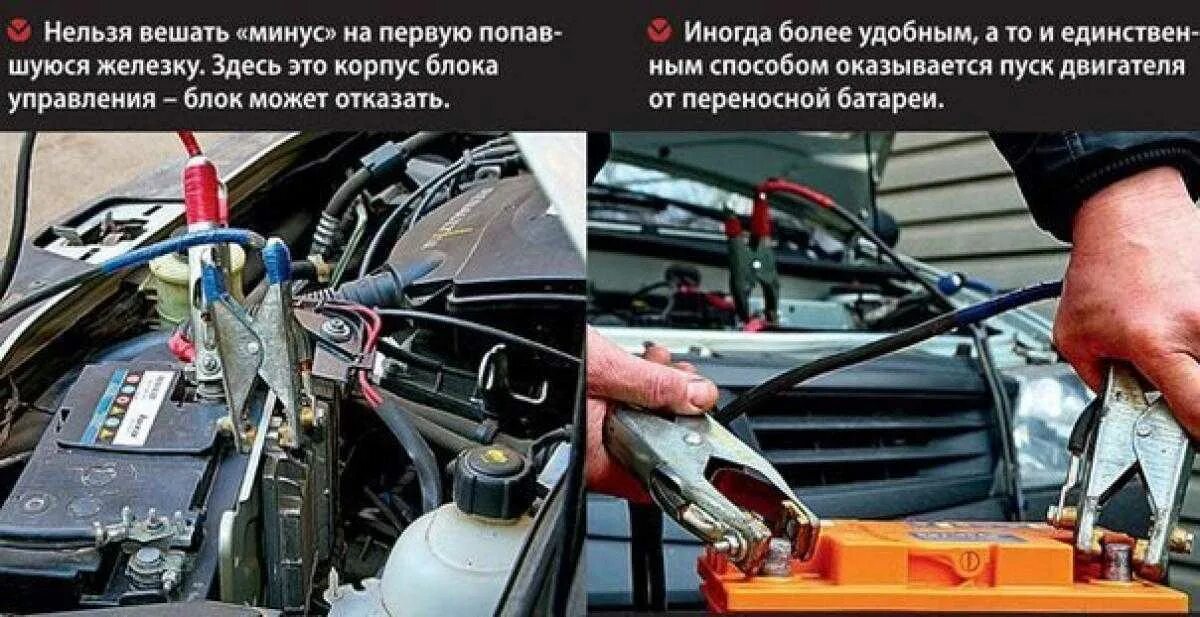 Нельзя вешать «минус» на первую попавшуюся железку. Здесь это корпус блока управления – блок может отказать.

Иногда более удобным, а то и единственным способом оказывается пуск двигателя от переносной батареи.