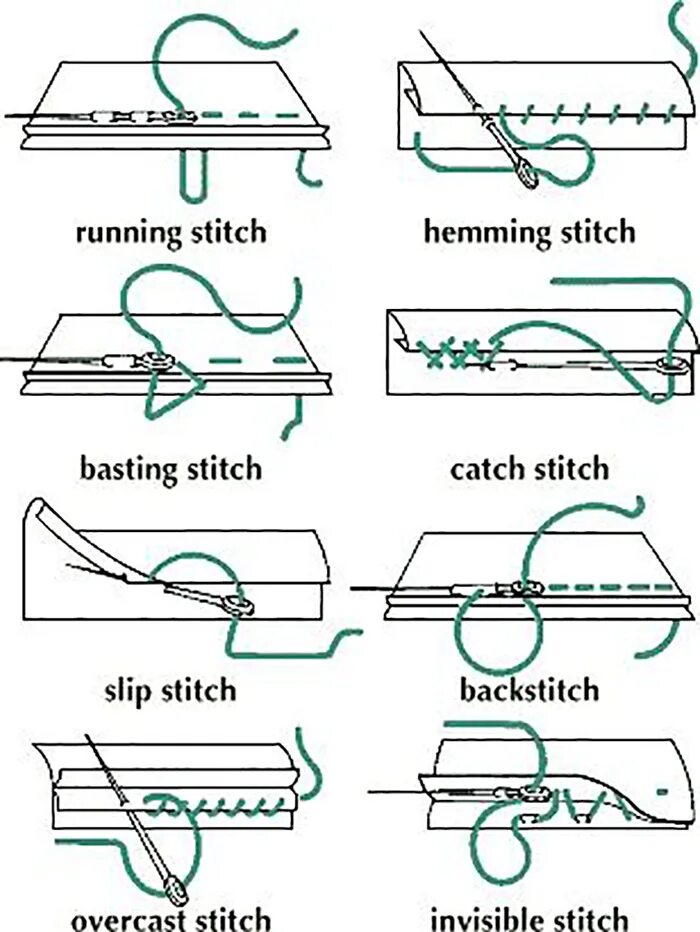 running stitch

hemming stitch

basting stitch

catch stitch

slip stitch

backstitch

overcast stitch

invisible stitch