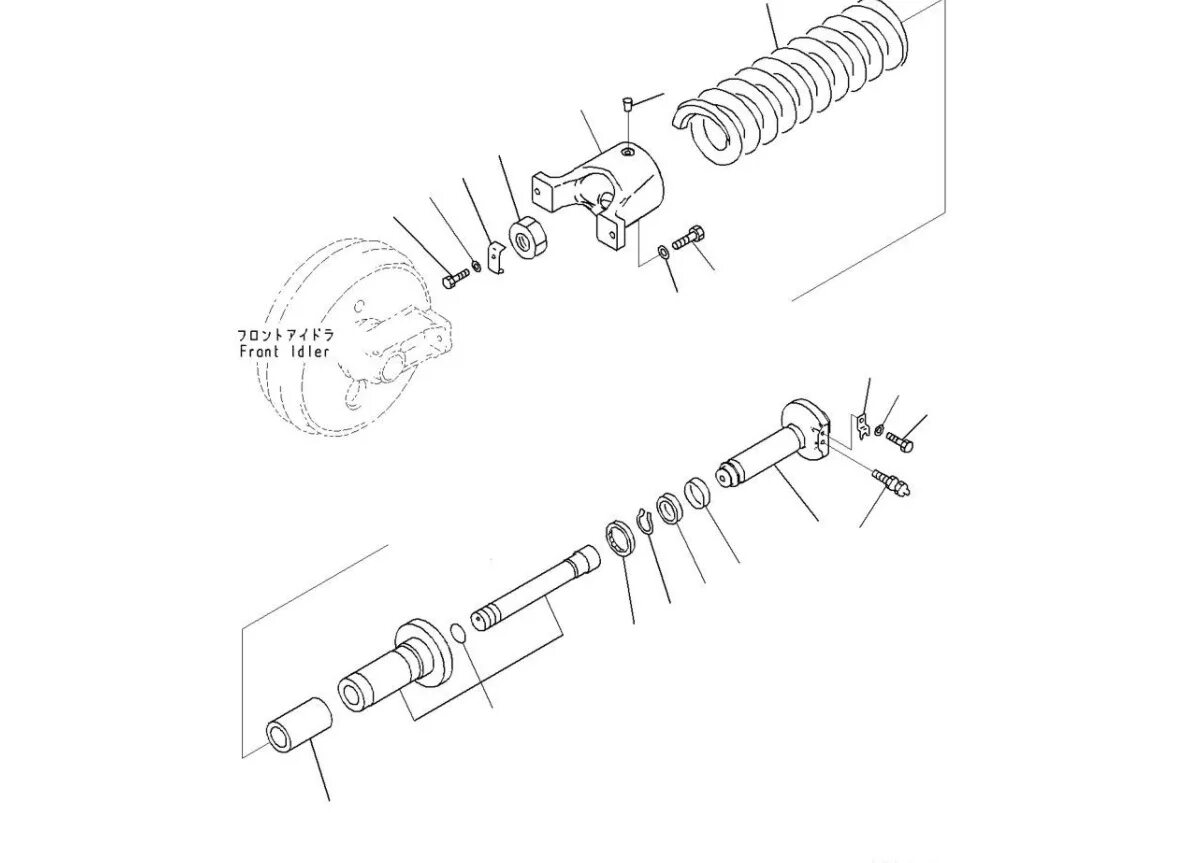 フロントアイドラ
Front Idler